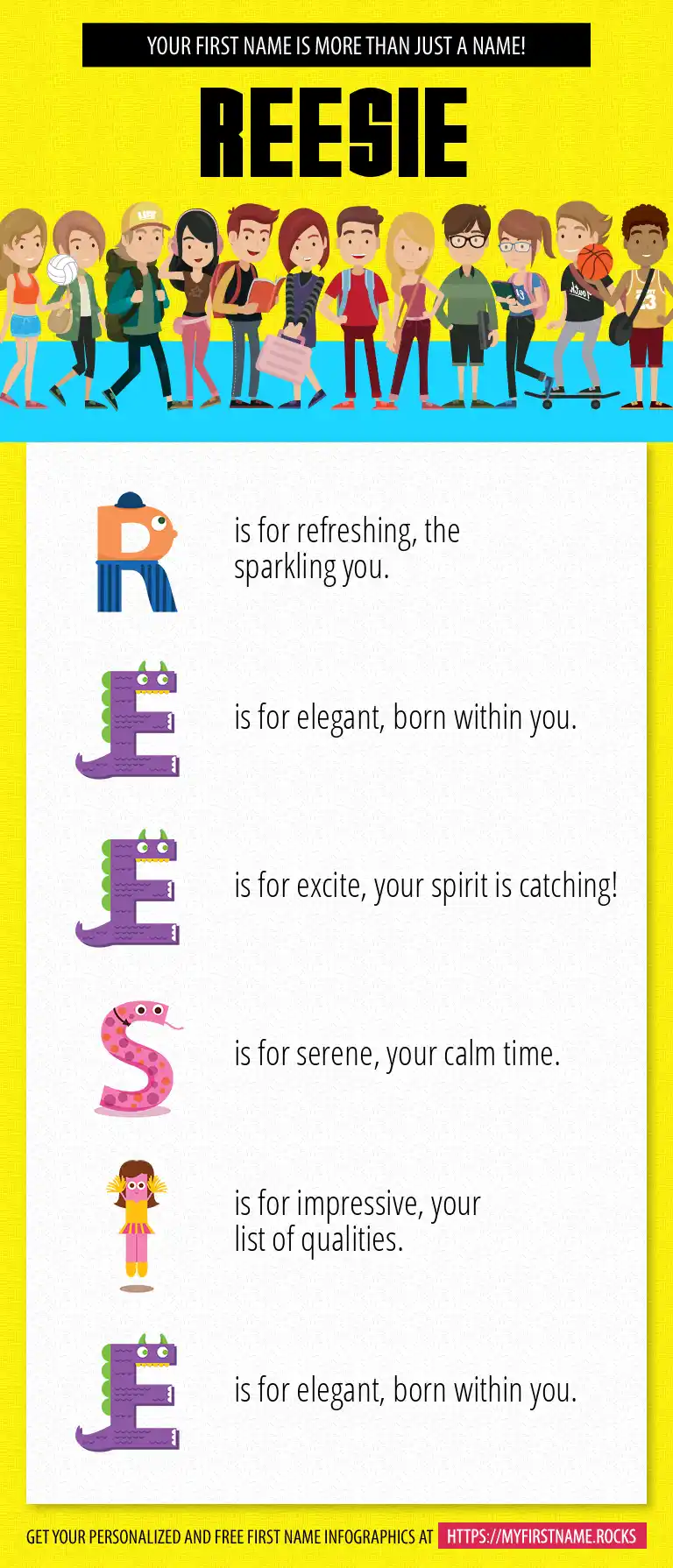 YOUR FIRST NAME IS MORE THAN JUST A NAME!

REESIE

R is for refreshing, the sparkling you.

E is for elegant, born within you.

E is for excite, your spirit is catching!

S is for serene, your calm time.

I is for impressive, your list of qualities.

E is for elegant, born within you.

GET YOUR PERSONALIZED AND FREE FIRST NAME INFOGRAPHICS AT HTTPS://MYFIRSTNAME.ROCKS