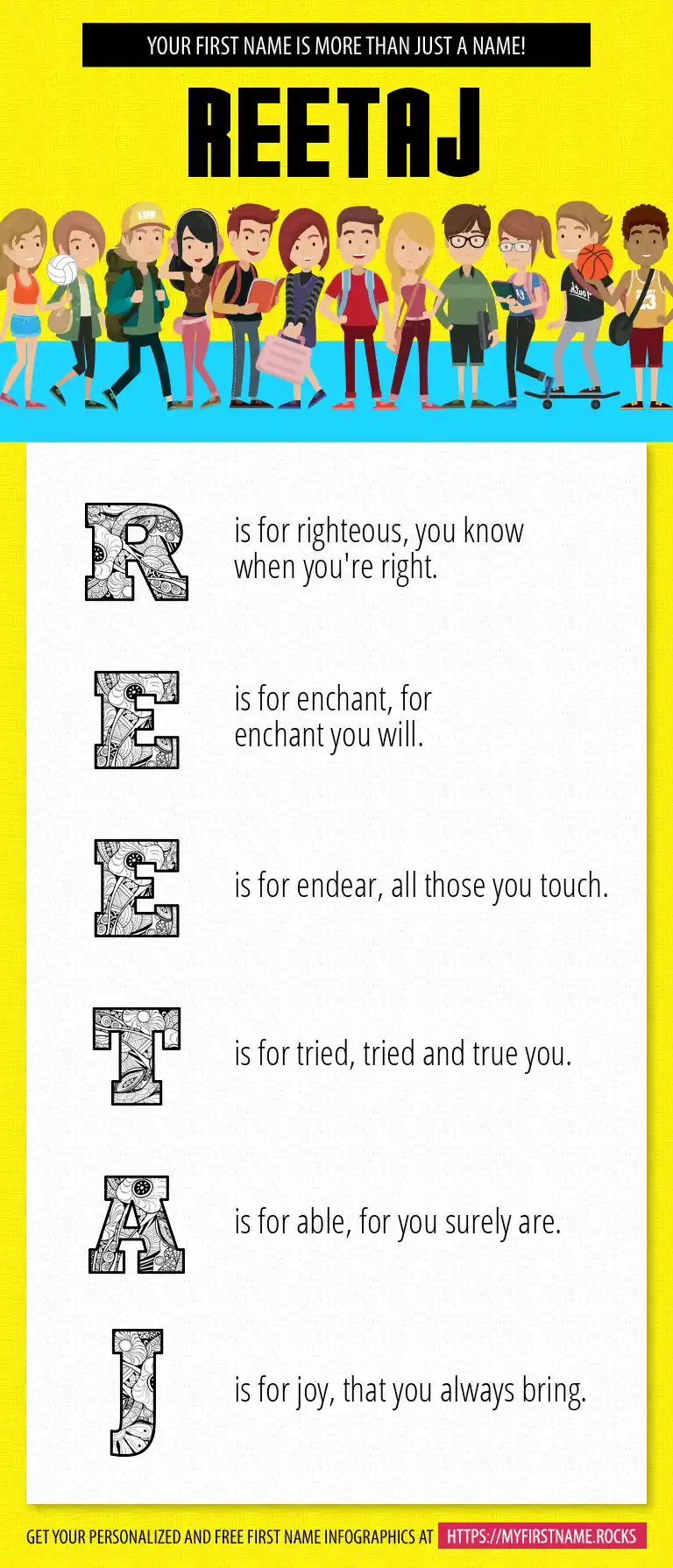 YOUR FIRST NAME IS MORE THAN JUST A NAME!

REETAJ

R is for righteous, you know when you're right.

E is for enchant, for enchant you will.

E is for endear, all those you touch.

T is for tried, tried and true you.

A is for able, for you surely are.

J is for joy, that you always bring.

GET YOUR PERSONALIZED AND FREE FIRST NAME INFOGRAPHICS AT HTTPS://MYFIRSTNAME.ROCKS