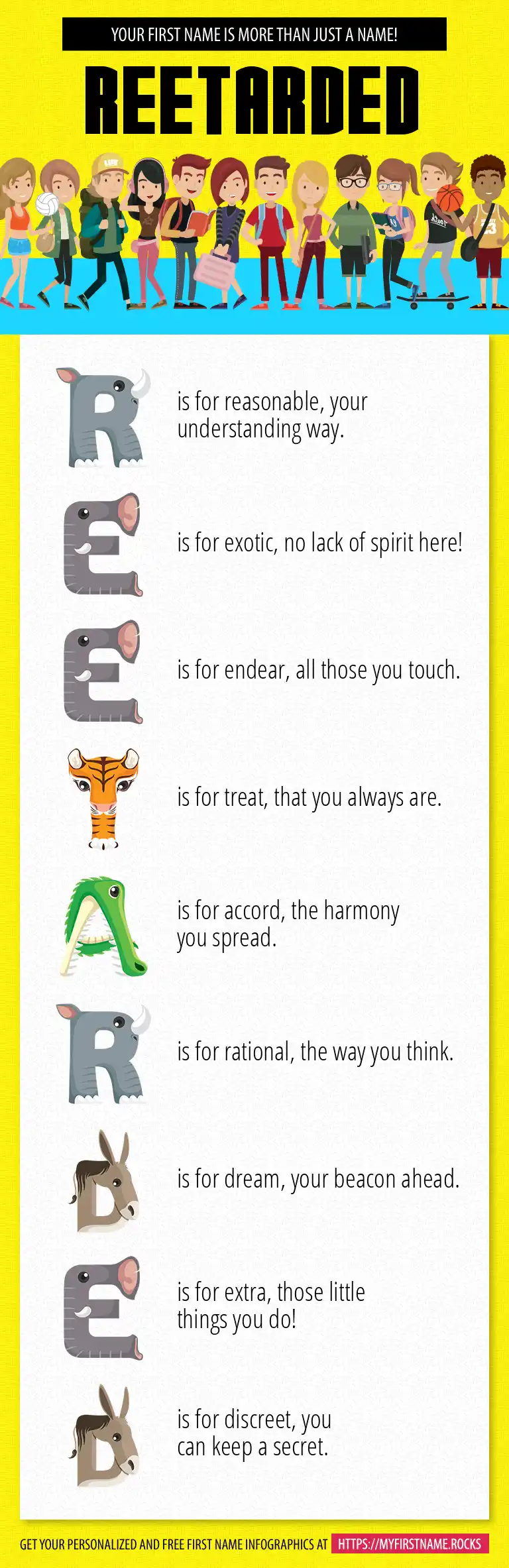 YOUR FIRST NAME IS MORE THAN JUST A NAME!

REETARDED

R is for reasonable, your understanding way.

E is for exotic, no lack of spirit here!

E is for endear, all those you touch.

T is for treat, that you always are.

A is for accord, the harmony you spread.

R is for rational, the way you think.

D is for dream, your beacon ahead.

E is for extra, those little things you do!

D is for discreet, you can keep a secret.

GET YOUR PERSONALIZED AND FREE FIRST NAME INFOGRAPHICS AT HTTPS://MYFIRSTNAME.ROCKS