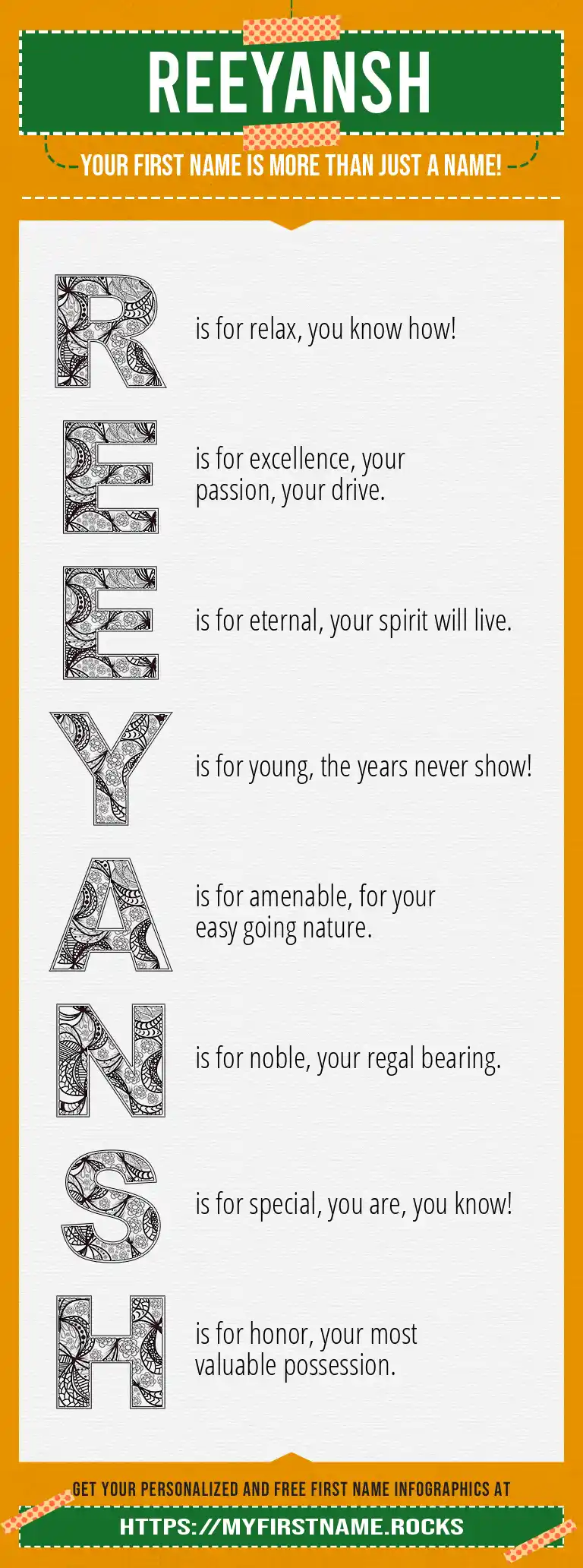 REEYANSH

YOUR FIRST NAME IS MORE THAN JUST A NAME!

R is for relax, you know how!

E is for excellence, your passion, your drive.

E is for eternal, your spirit will live.

Y is for young, the years never show!

A is for amenable, for your easy going nature.

N is for noble, your regal bearing.

S is for special, you are, you know!

H is for honor, your most valuable possession.

GET YOUR PERSONALIZED AND FREE FIRST NAME INFOGRAPHICS AT

HTTPS://MYFIRSTNAME.ROCKS