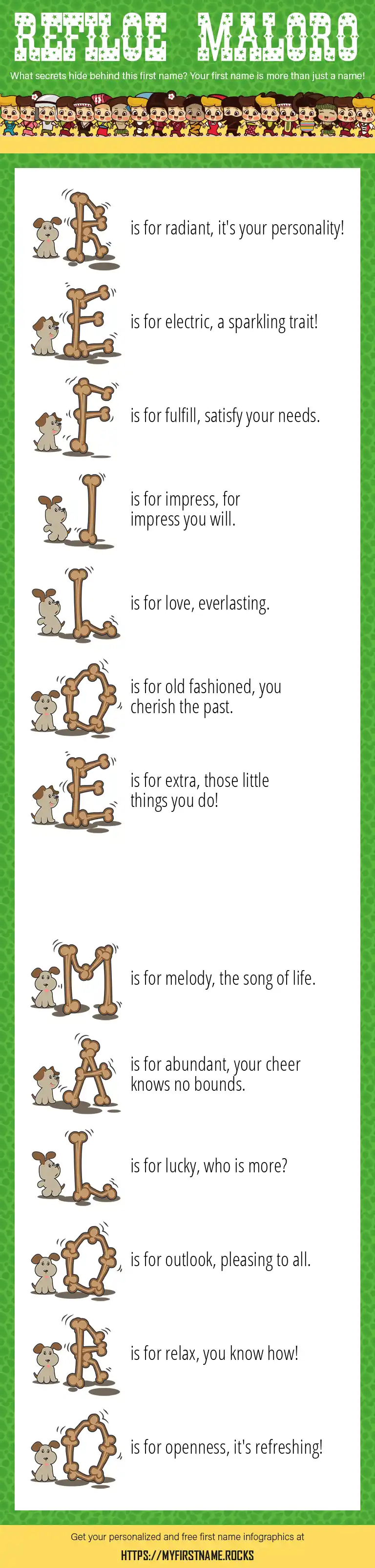 REFILOE MALORO

What secrets hide behind this first name? Your first name is more than just a name!

R is for radiant, it's your personality!

E is for electric, a sparkling trait!

F is for fulfill, satisfy your needs.

I is for impress, for impress you will.

L is for love, everlasting.

O is for old fashioned, you cherish the past.

E is for extra, those little things you do!

M is for melody, the song of life.

A is for abundant, your cheer knows no bounds.

L is for lucky, who is more?

O is for outlook, pleasing to all.

R is for relax, you know how!

O is for openness, it's refreshing!

Get your personalized and free first name infographics at

HTTPS://MYFIRSTNAME.ROCKS