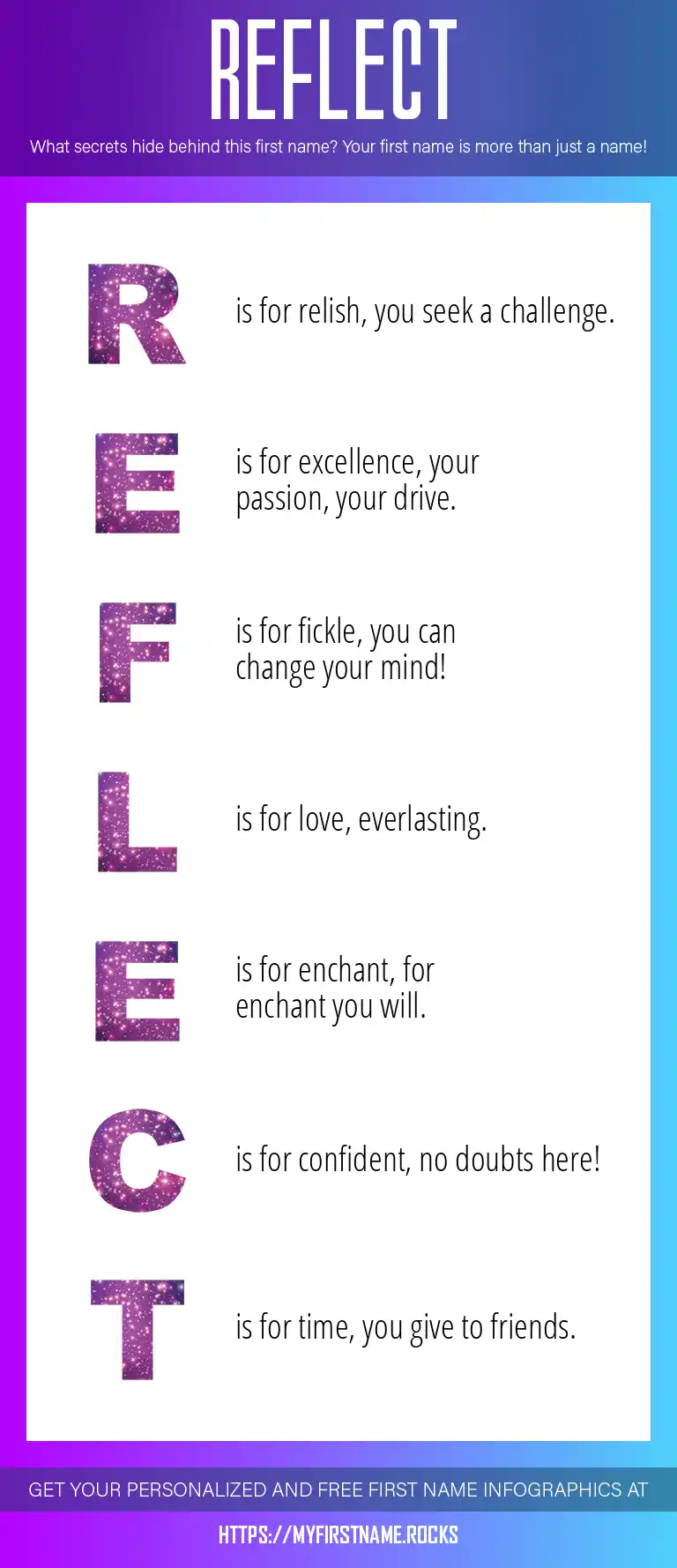 REFLECT

What secrets hide behind this first name? Your first name is more than just a name!

R is for relish, you seek a challenge.

E is for excellence, your passion, your drive.

F is for fickle, you can change your mind!

L is for love, everlasting.

E is for enchant, for enchant you will.

C is for confident, no doubts here!

T is for time, you give to friends.

GET YOUR PERSONALIZED AND FREE FIRST NAME INFOGRAPHICS AT

HTTPS://MYFIRSTNAME.ROCKS