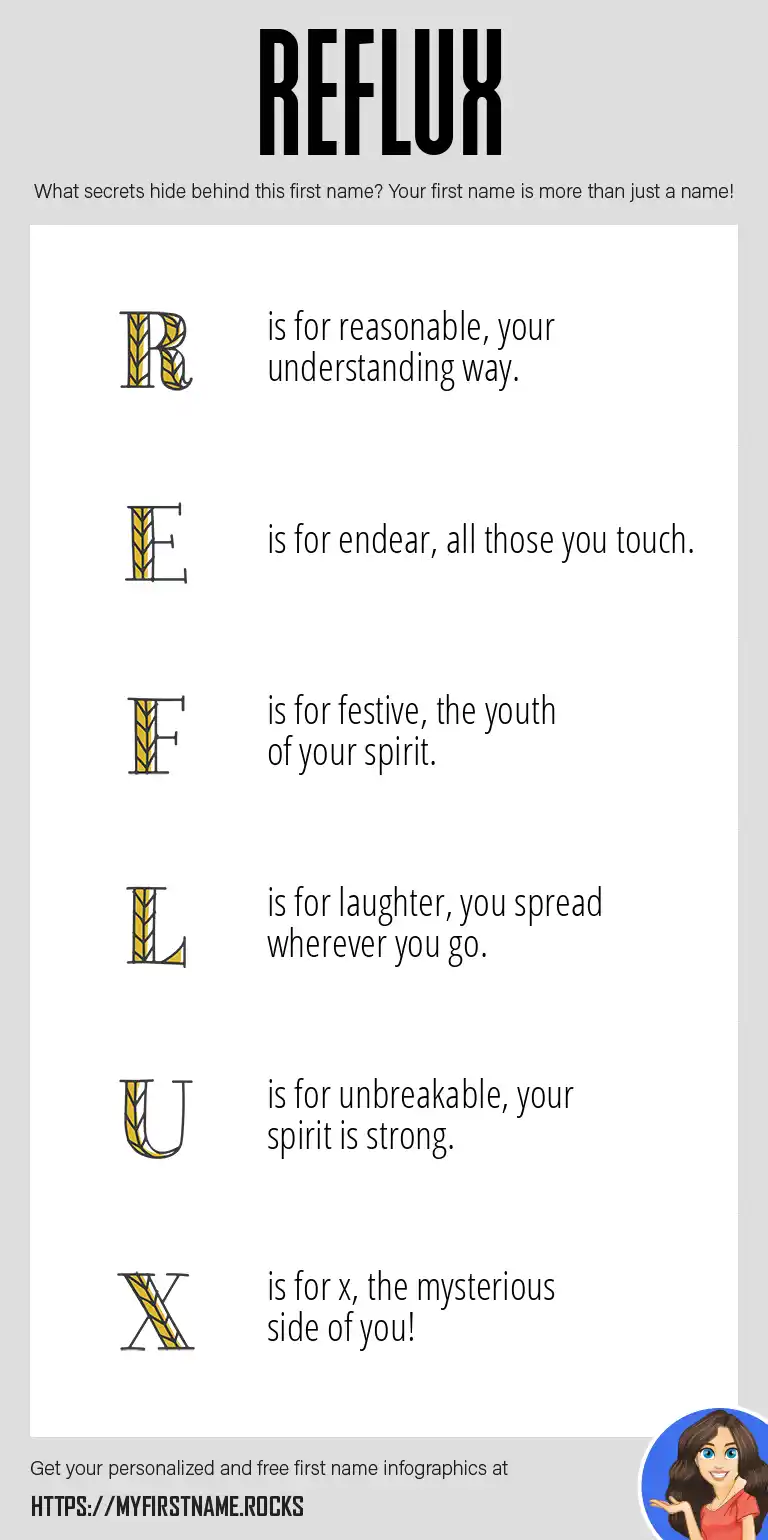 REFLUX

What secrets hide behind this first name? Your first name is more than just a name!

R is for reasonable, your understanding way.

E is for endear, all those you touch.

F is for festive, the youth of your spirit.

L is for laughter, you spread wherever you go.

U is for unbreakable, your spirit is strong.

X is for x, the mysterious side of you!

Get your personalized and free first name infographics at

HTTPS://MYFIRSTNAME.ROCKS