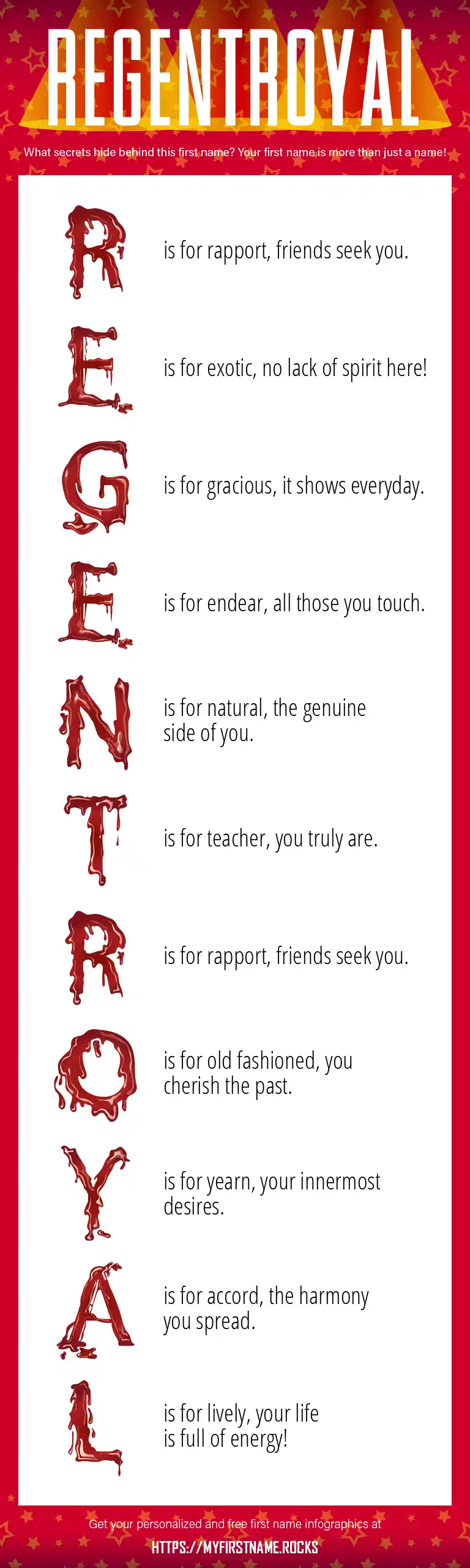 REGENTROYAL

What secrets hide behind this first name? Your first name is more than just a name!

R is for rapport, friends seek you.

E is for exotic, no lack of spirit here!

G is for gracious, it shows everyday.

E is for endear, all those you touch.

N is for natural, the genuine side of you.

T is for teacher, you truly are.

R is for rapport, friends seek you.

O is for old fashioned, you cherish the past.

Y is for yearn, your innermost desires.

A is for accord, the harmony you spread.

L is for lively, your life is full of energy!

Get your personalized and free first name infographics at
HTTPS://MYFIRSTNAME.ROCKS