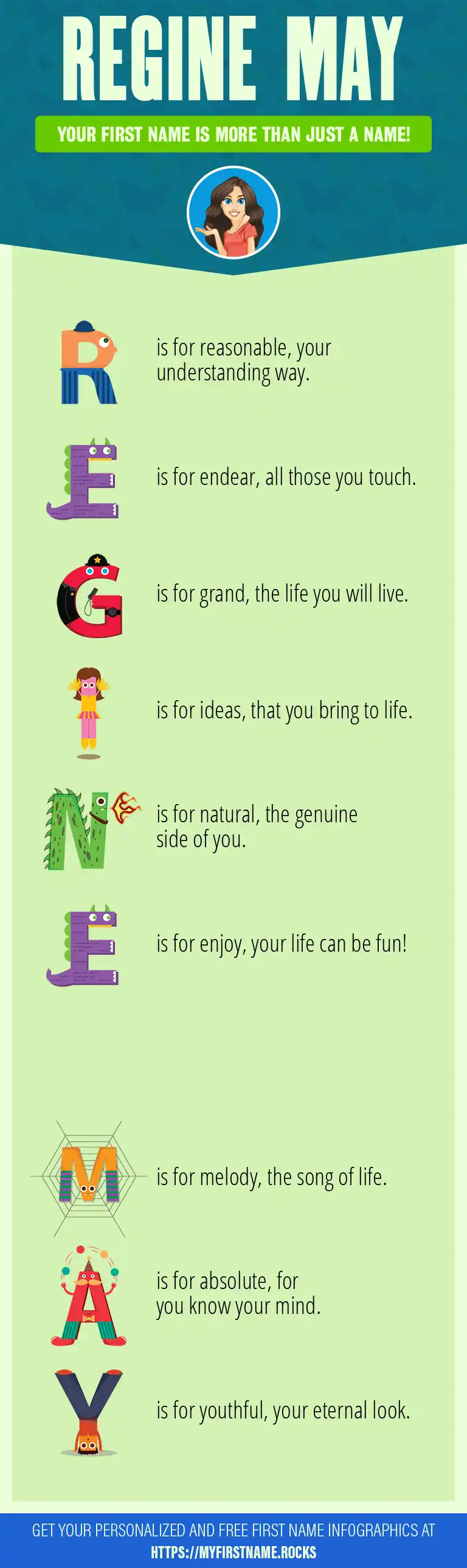 REGINE MAY

YOUR FIRST NAME IS MORE THAN JUST A NAME!

R is for reasonable, your understanding way.

E is for endear, all those you touch.

G is for grand, the life you will live.

I is for ideas, that you bring to life.

N is for natural, the genuine side of you.

E is for enjoy, your life can be fun!

M is for melody, the song of life.

A is for absolute, for you know your mind.

Y is for youthful, your eternal look.

GET YOUR PERSONALIZED AND FREE FIRST NAME INFOGRAPHICS AT HTTPS://MYFIRSTNAME.ROCKS