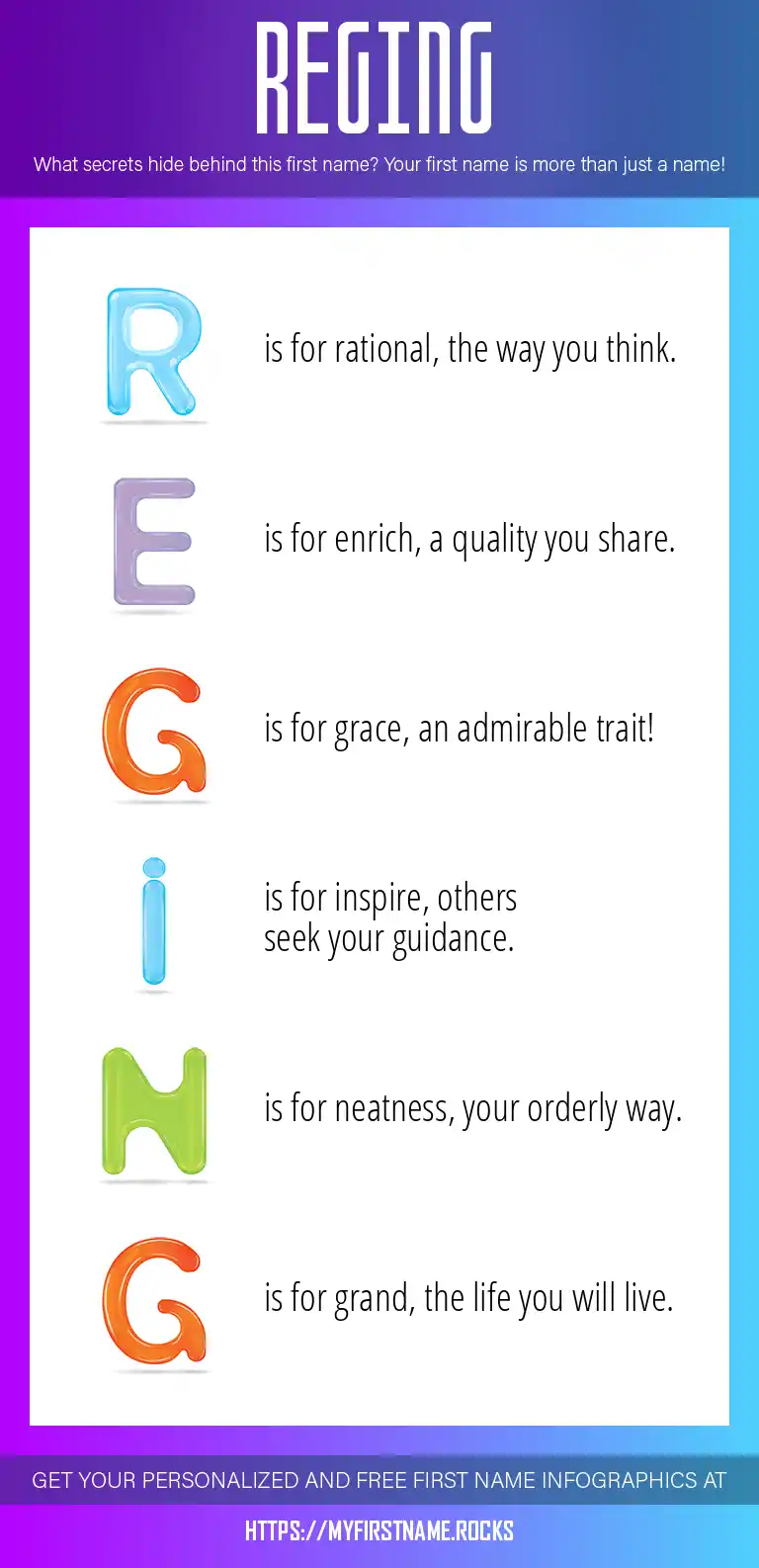 REGING

What secrets hide behind this first name? Your first name is more than just a name!

R is for rational, the way you think.

E is for enrich, a quality you share.

G is for grace, an admirable trait!

i is for inspire, others seek your guidance.

N is for neatness, your orderly way.

G is for grand, the life you will live.

GET YOUR PERSONALIZED AND FREE FIRST NAME INFOGRAPHICS AT

HTTPS://MYFIRSTNAME.ROCKS