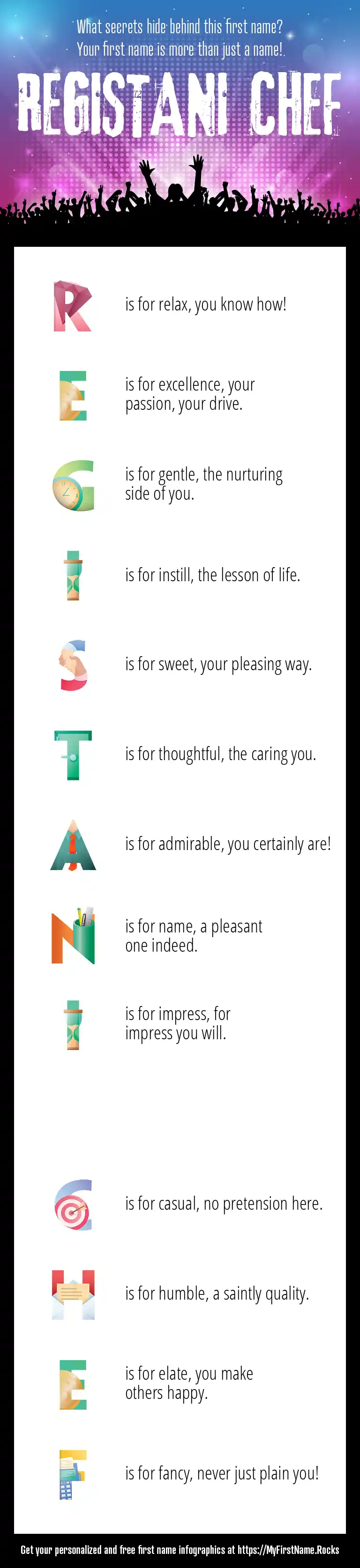 What secrets hide behind this first name?
Your first name is more than just a name!

REGISTANI CHEF

R is for relax, you know how!

E is for excellence, your passion, your drive.

G is for gentle, the nurturing side of you.

I is for instill, the lesson of life.

S is for sweet, your pleasing way.

T is for thoughtful, the caring you.

A is for admirable, you certainly are!

N is for name, a pleasant one indeed.

I is for impress, for impress you will.

C is for casual, no pretension here.

H is for humble, a saintly quality.

E is for elate, you make others happy.

F is for fancy, never just plain you!

Get your personalized and free first name infographics at https://MyFirstName.Rocks