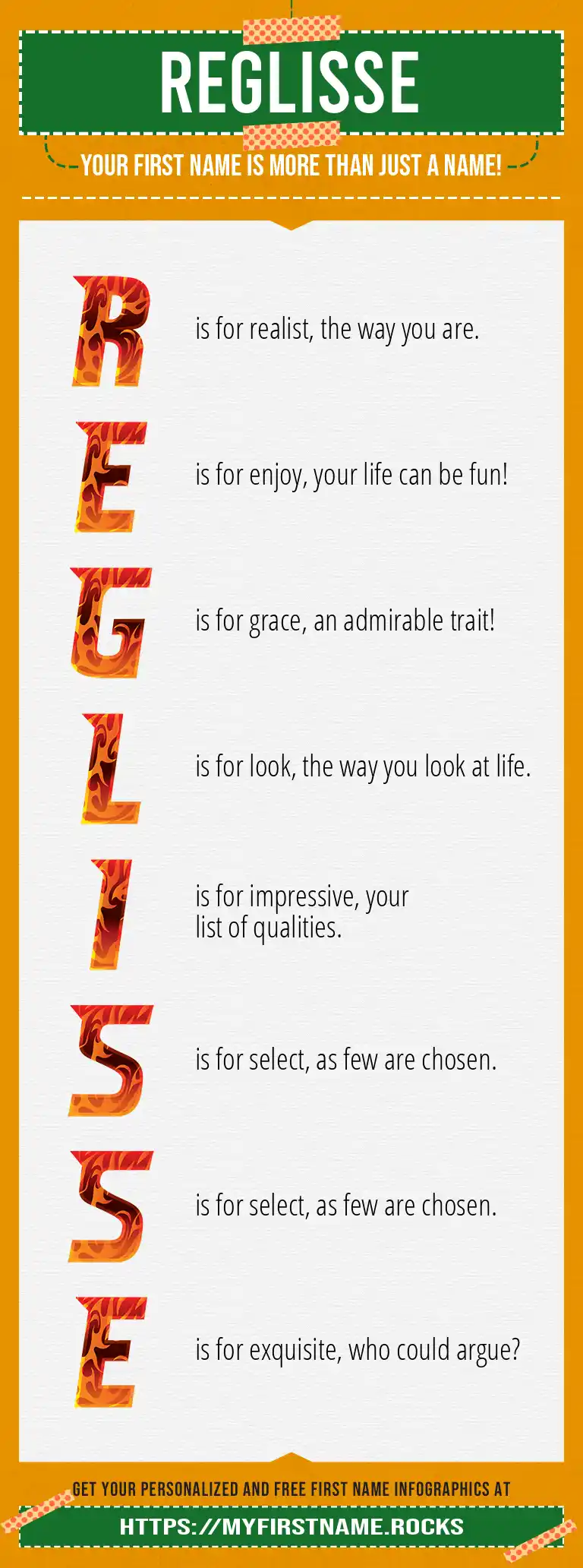 REGLISSE

YOUR FIRST NAME IS MORE THAN JUST A NAME!

R is for realist, the way you are.

E is for enjoy, your life can be fun!

G is for grace, an admirable trait!

L is for look, the way you look at life.

I is for impressive, your list of qualities.

S is for select, as few are chosen.

S is for select, as few are chosen.

E is for exquisite, who could argue?

GET YOUR PERSONALIZED AND FREE FIRST NAME INFOGRAPHICS AT

HTTPS://MYFIRSTNAME.ROCKS