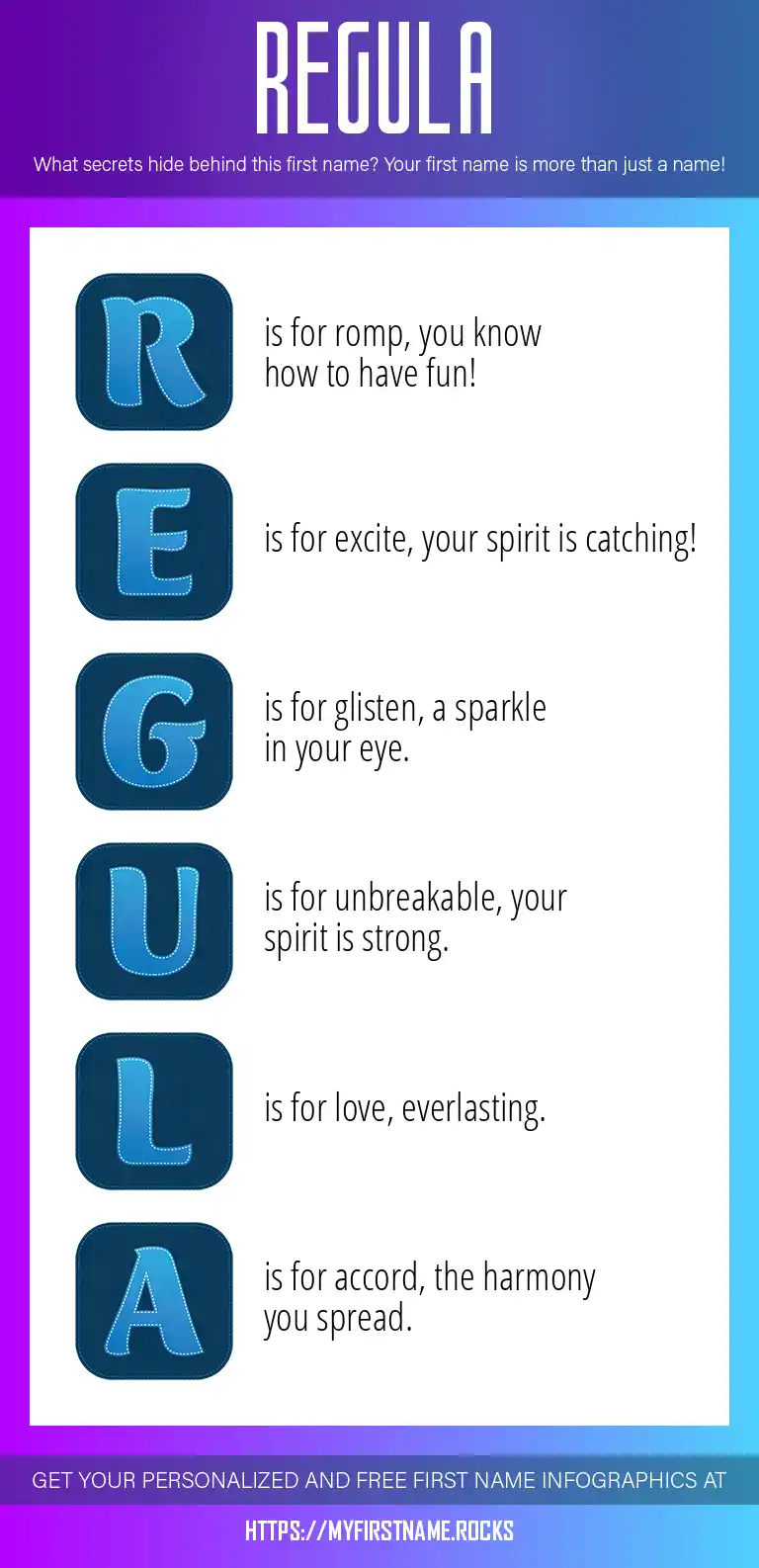 REGULA

What secrets hide behind this first name? Your first name is more than just a name!

R is for romp, you know how to have fun!

E is for excite, your spirit is catching!

G is for glisten, a sparkle in your eye.

U is for unbreakable, your spirit is strong.

L is for love, everlasting.

A is for accord, the harmony you spread.

GET YOUR PERSONALIZED AND FREE FIRST NAME INFOGRAPHICS AT

HTTPS://MYFIRSTNAME.ROCKS