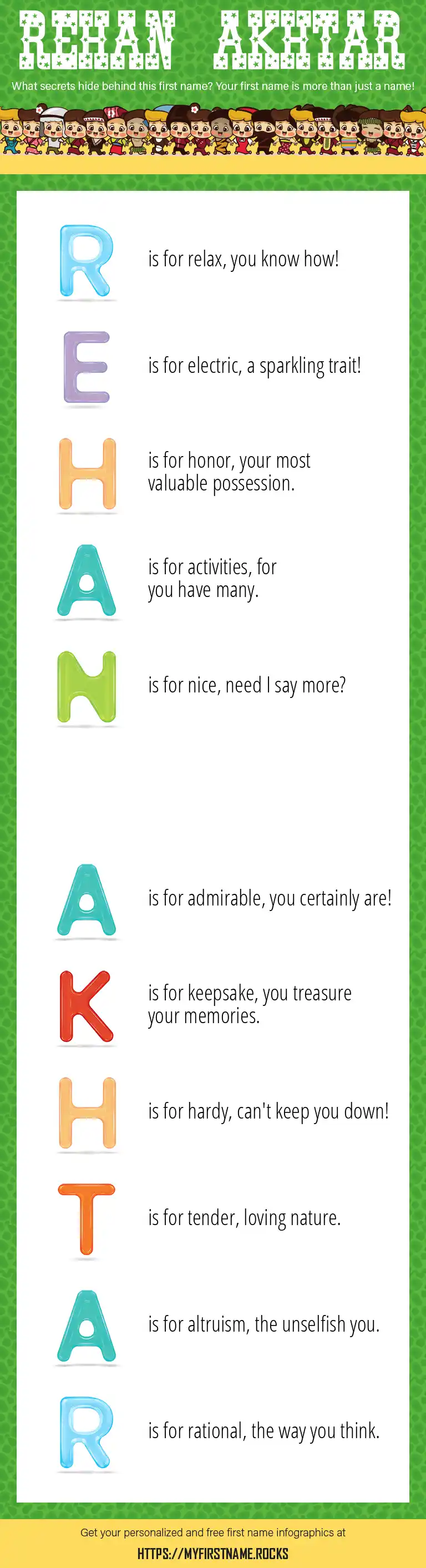 REHAN AKHTAR

What secrets hide behind this first name? Your first name is more than just a name!

R is for relax, you know how!

E is for electric, a sparkling trait!

H is for honor, your most valuable possession.

A is for activities, for you have many.

N is for nice, need I say more?

A is for admirable, you certainly are!

K is for keepsake, you treasure your memories.

H is for hardy, can't keep you down!

T is for tender, loving nature.

A is for altruism, the unselfish you.

R is for rational, the way you think.

Get your personalized and free first name infographics at

HTTPS://MYFIRSTNAME.ROCKS