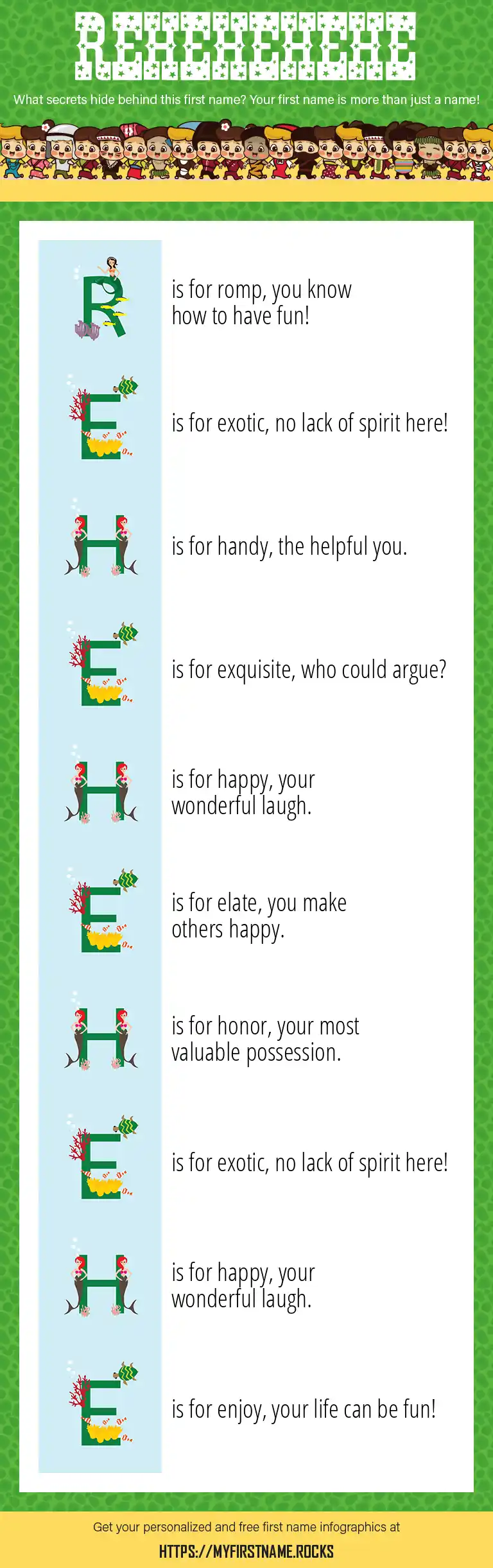 REHEHEHEHE

What secrets hide behind this first name? Your first name is more than just a name!

R is for romp, you know how to have fun!

E is for exotic, no lack of spirit here!

H is for handy, the helpful you.

E is for exquisite, who could argue?

H is for happy, your wonderful laugh.

E is for elate, you make others happy.

H is for honor, your most valuable possession.

E is for exotic, no lack of spirit here!

H is for happy, your wonderful laugh.

E is for enjoy, your life can be fun!

Get your personalized and free first name infographics at

HTTPS://MYFIRSTNAME.ROCKS