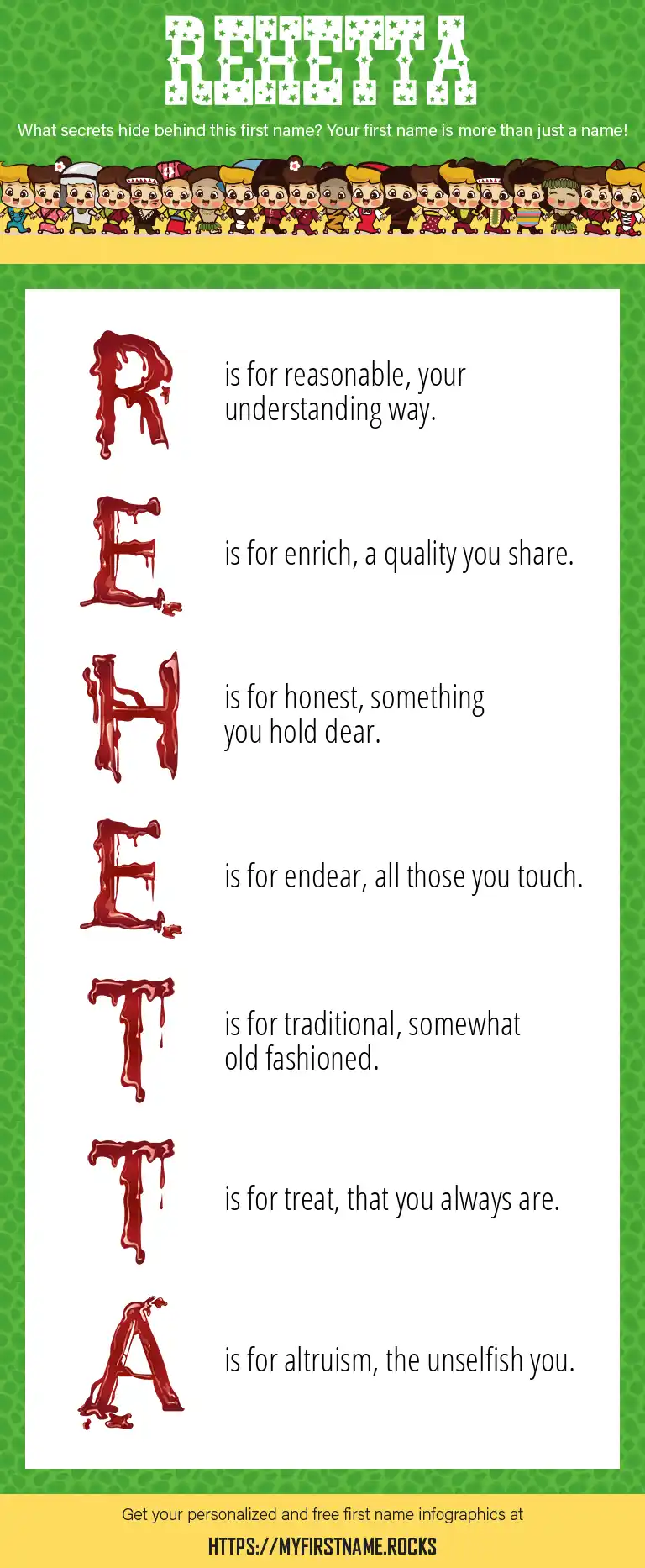 REHETTA

What secrets hide behind this first name? Your first name is more than just a name!

R is for reasonable, your understanding way.

E is for enrich, a quality you share.

H is for honest, something you hold dear.

E is for endear, all those you touch.

T is for traditional, somewhat old fashioned.

T is for treat, that you always are.

A is for altruism, the unselfish you.

Get your personalized and free first name infographics at

HTTPS://MYFIRSTNAME.ROCKS