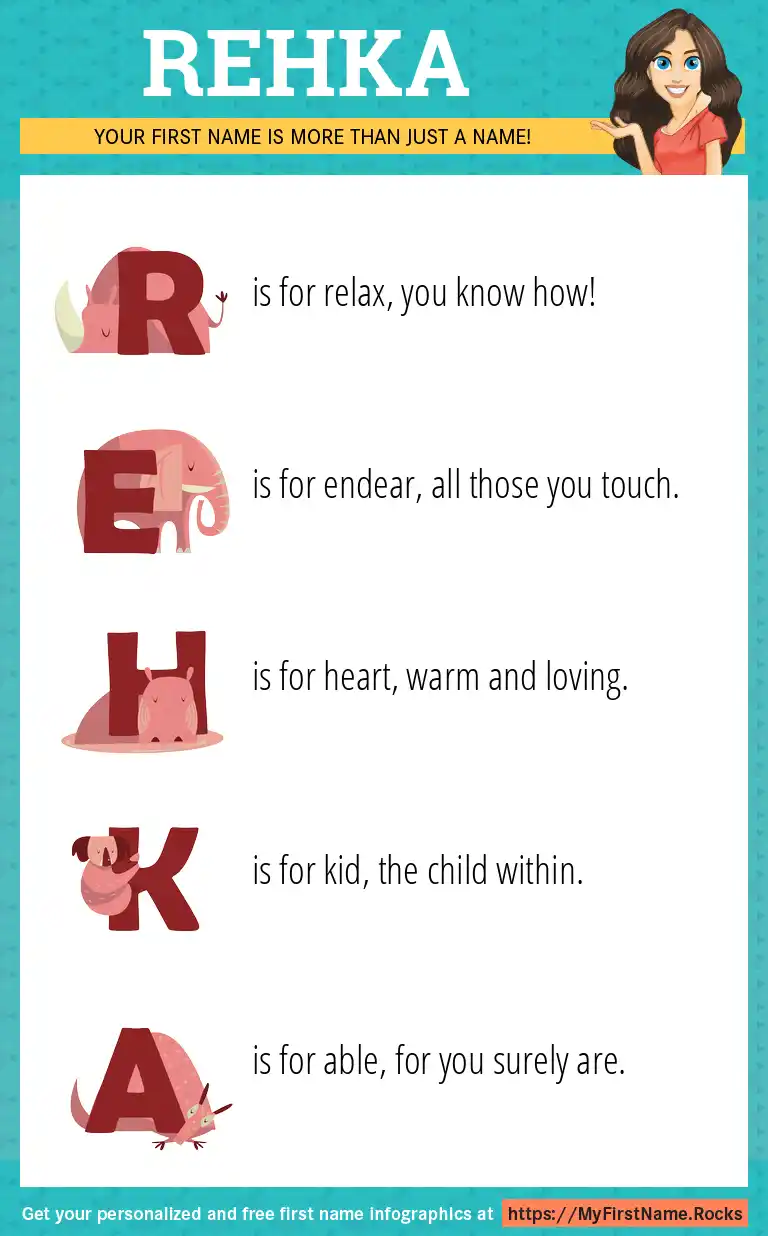 REHKA

YOUR FIRST NAME IS MORE THAN JUST A NAME!

R is for relax, you know how!

E is for endear, all those you touch.

H is for heart, warm and loving.

K is for kid, the child within.

A is for able, for you surely are.

Get your personalized and free first name infographics at https://MyFirstName.Rocks