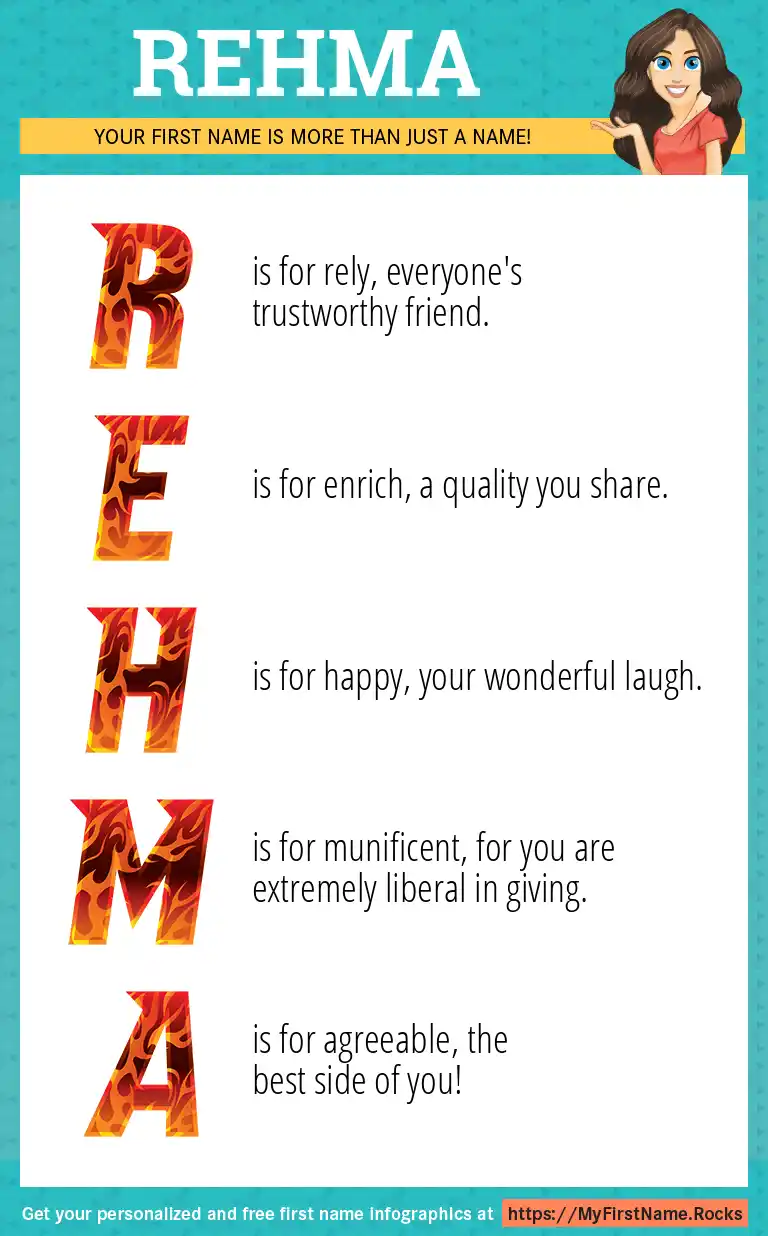 REHMA

YOUR FIRST NAME IS MORE THAN JUST A NAME!

R is for rely, everyone's trustworthy friend.

E is for enrich, a quality you share.

H is for happy, your wonderful laugh.

M is for munificent, for you are extremely liberal in giving.

A is for agreeable, the best side of you!

Get your personalized and free first name infographics at https://MyFirstName.Rocks