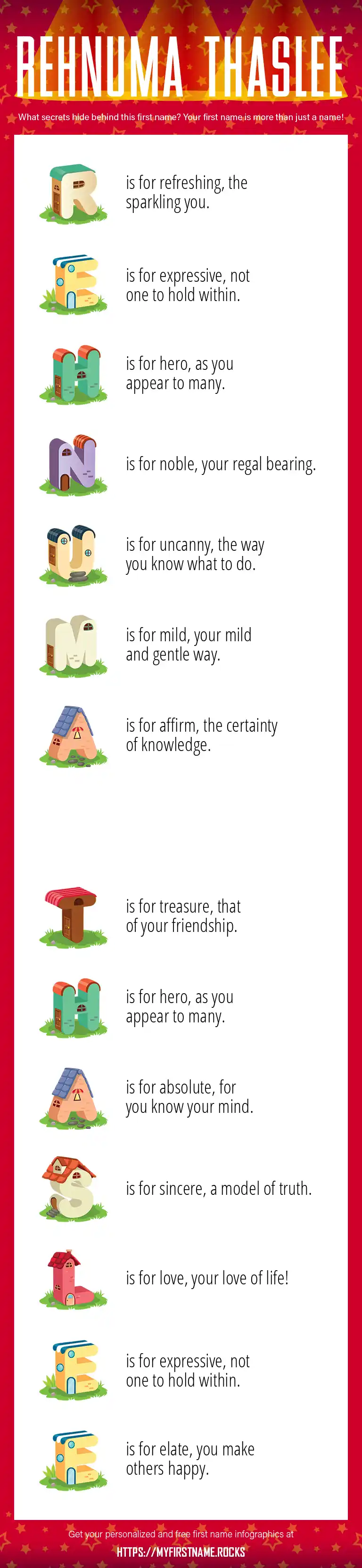 REHNUMA THASLEE

What secrets hide behind this first name? Your first name is more than just a name!

R is for refreshing, the sparkling you.

E is for expressive, not one to hold within.

H is for hero, as you appear to many.

N is for noble, your regal bearing.

U is for uncanny, the way you know what to do.

M is for mild, your mild and gentle way.

A is for affirm, the certainty of knowledge.

T is for treasure, that of your friendship.

H is for hero, as you appear to many.

A is for absolute, for you know your mind.

S is for sincere, a model of truth.

L is for love, your love of life!

E is for expressive, not one to hold within.

E is for elate, you make others happy.

Get your personalized and free first name infographics at
HTTPS://MYFIRSTNAME.ROCKS