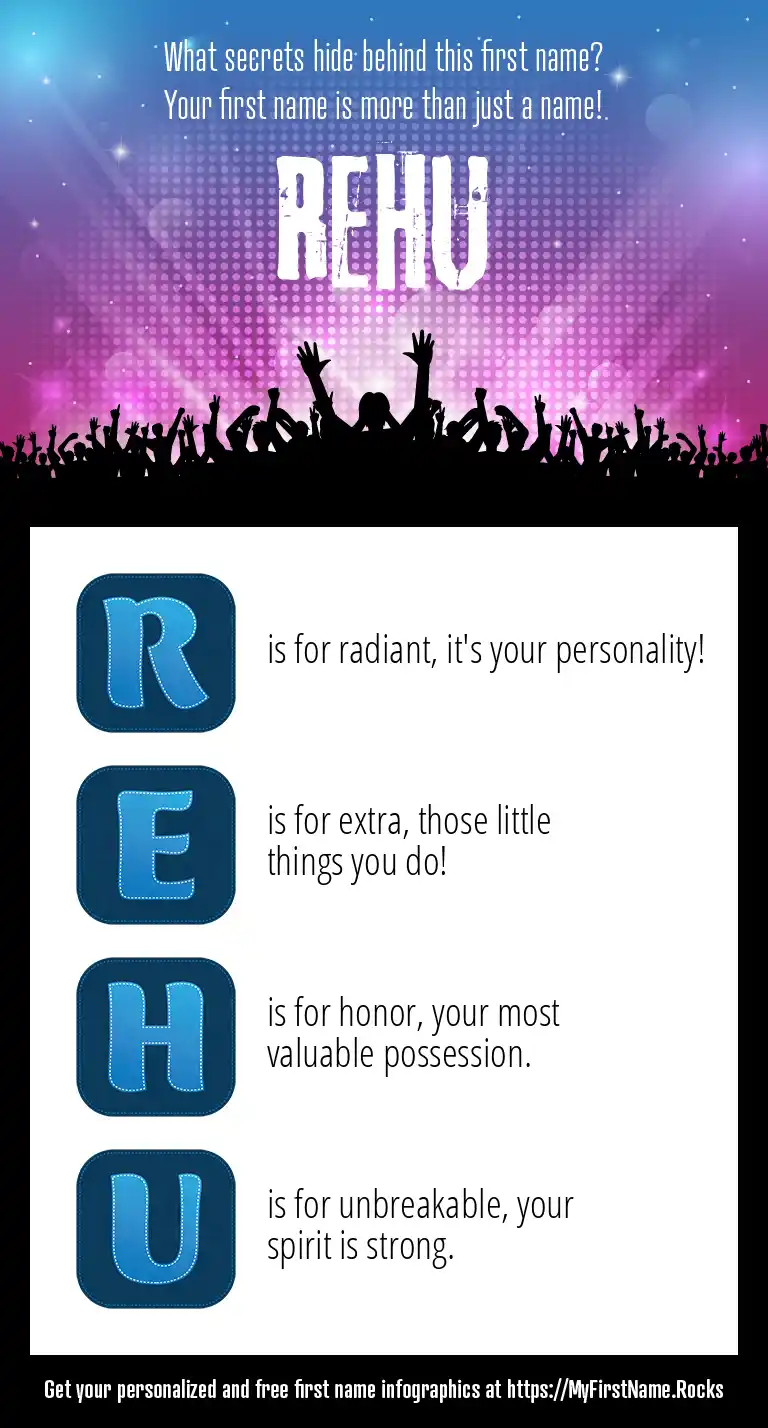 What secrets hide behind this first name?
Your first name is more than just a name!

REHU

R

is for radiant, it's your personality!

E

is for extra, those little things you do!

H

is for honor, your most valuable possession.

U

is for unbreakable, your spirit is strong.

Get your personalized and free first name infographics at https://MyFirstName.Rocks