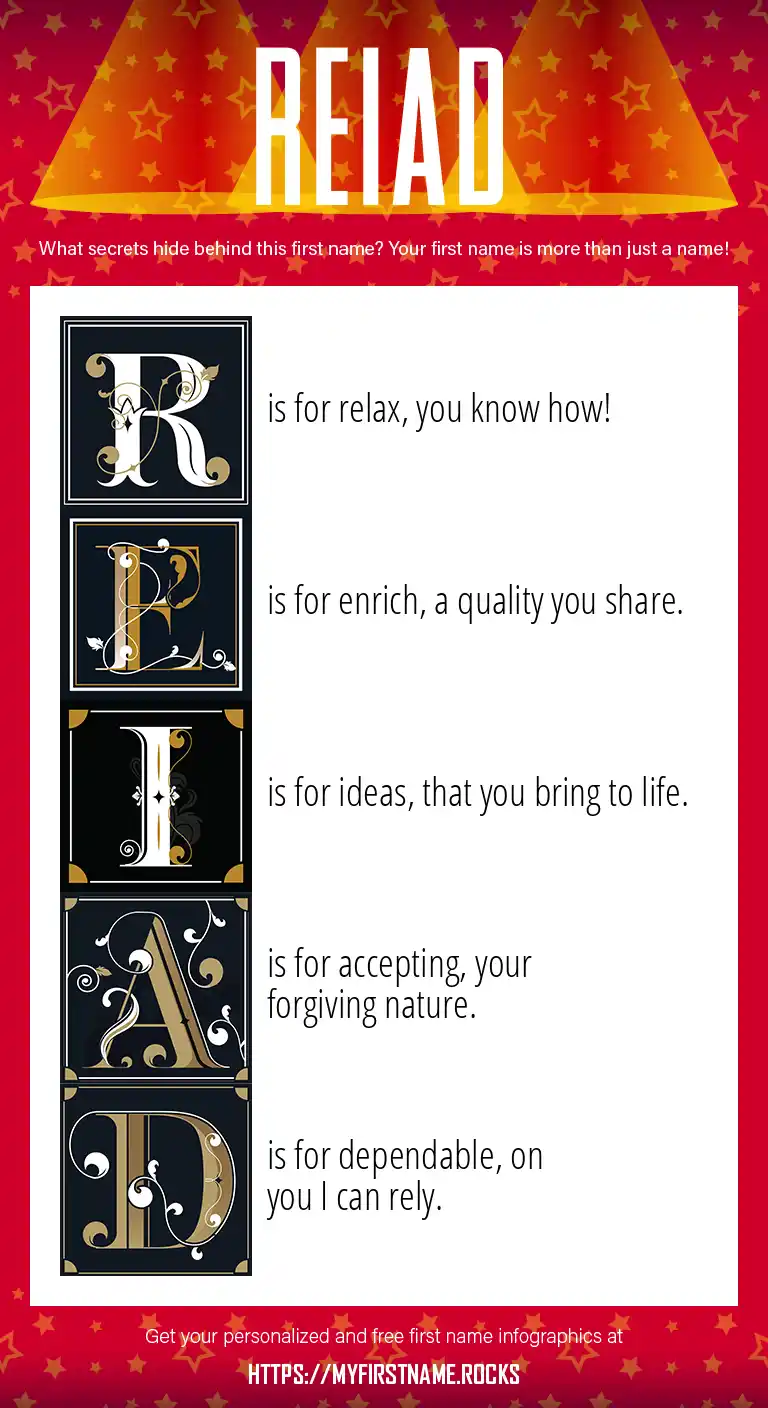 REIAD

What secrets hide behind this first name? Your first name is more than just a name!

R is for relax, you know how!

E is for enrich, a quality you share.

I is for ideas, that you bring to life.

A is for accepting, your forgiving nature.

D is for dependable, on you I can rely.

Get your personalized and free first name infographics at

HTTPS://MYFIRSTNAME.ROCKS