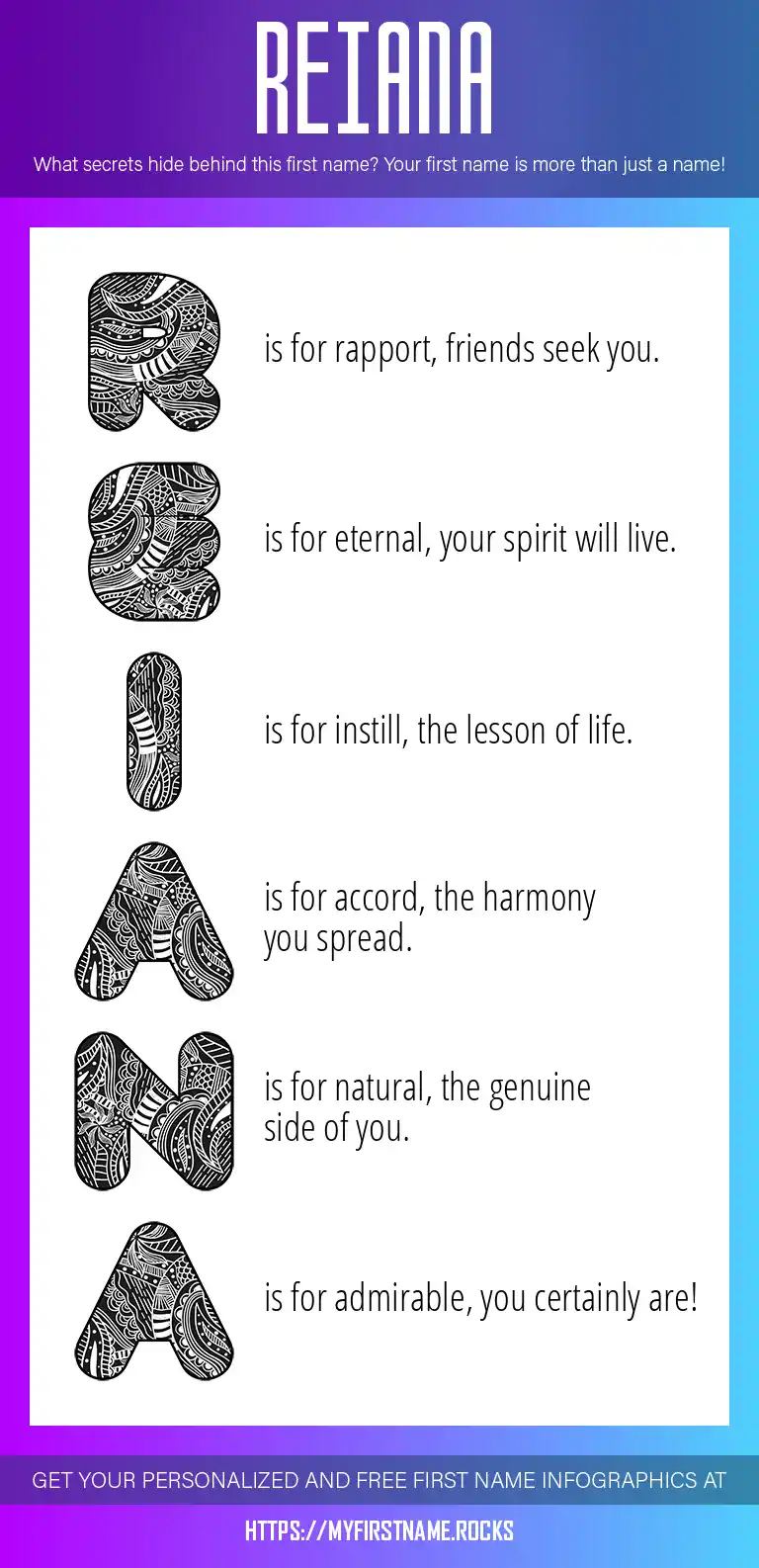 REIANA

What secrets hide behind this first name? Your first name is more than just a name!

R is for rapport, friends seek you.

E is for eternal, your spirit will live.

I is for instill, the lesson of life.

A is for accord, the harmony you spread.

N is for natural, the genuine side of you.

A is for admirable, you certainly are!

GET YOUR PERSONALIZED AND FREE FIRST NAME INFOGRAPHICS AT

HTTPS://MYFIRSTNAME.ROCKS