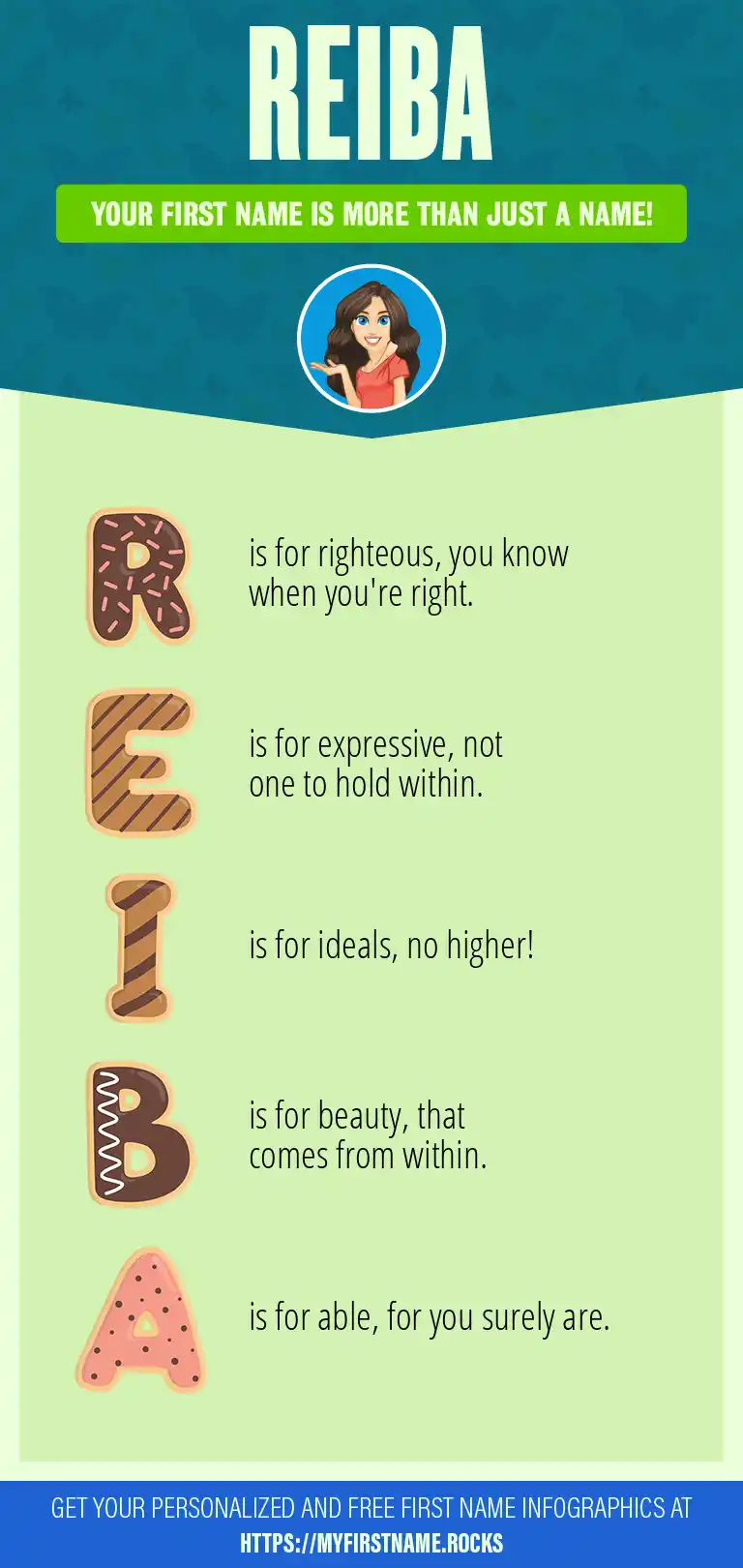 REIBA

YOUR FIRST NAME IS MORE THAN JUST A NAME!

R is for righteous, you know when you're right.

E is for expressive, not one to hold within.

I is for ideals, no higher!

B is for beauty, that comes from within.

A is for able, for you surely are.

GET YOUR PERSONALIZED AND FREE FIRST NAME INFOGRAPHICS AT HTTPS://MYFIRSTNAME.ROCKS