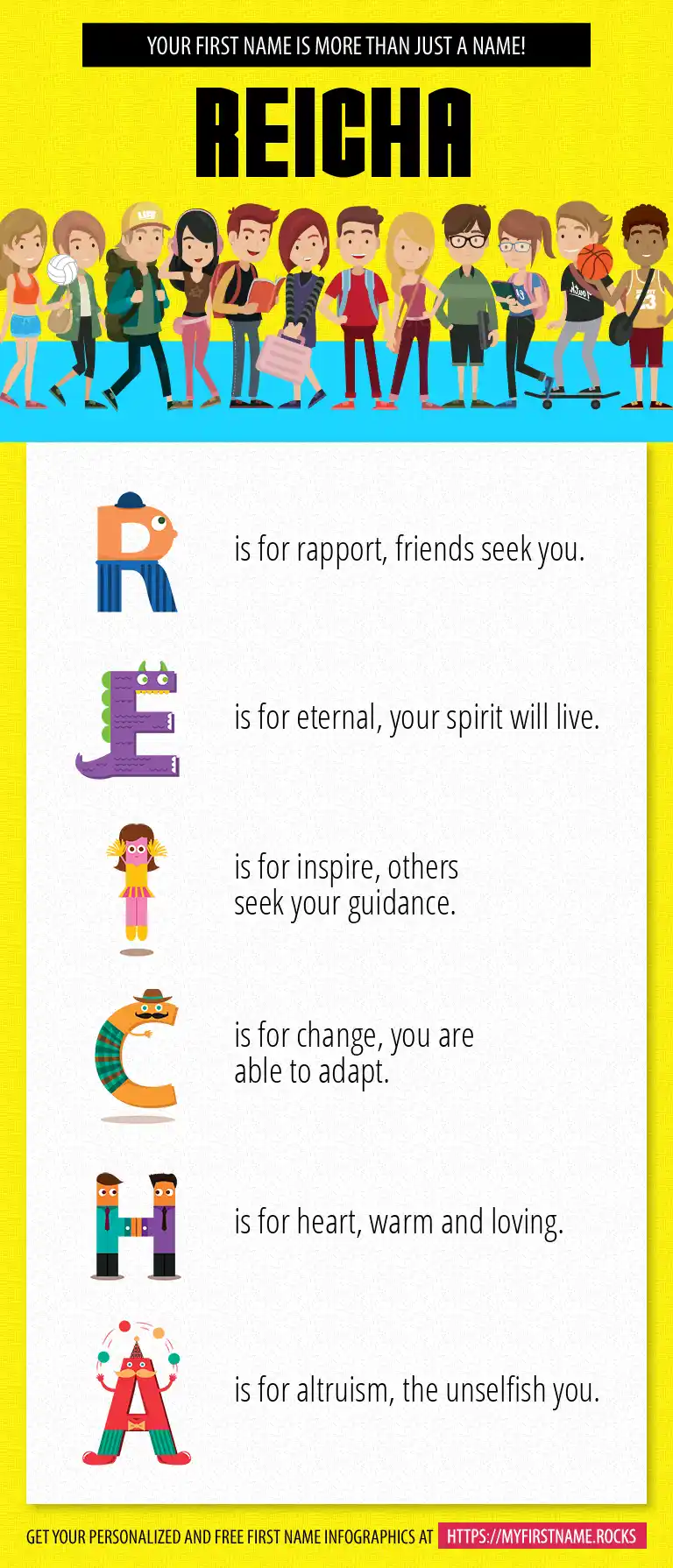 YOUR FIRST NAME IS MORE THAN JUST A NAME!

REICHA

R is for rapport, friends seek you.

E is for eternal, your spirit will live.

I is for inspire, others seek your guidance.

C is for change, you are able to adapt.

H is for heart, warm and loving.

A is for altruism, the unselfish you.

GET YOUR PERSONALIZED AND FREE FIRST NAME INFOGRAPHICS AT HTTPS://MYFIRSTNAME.ROCKS