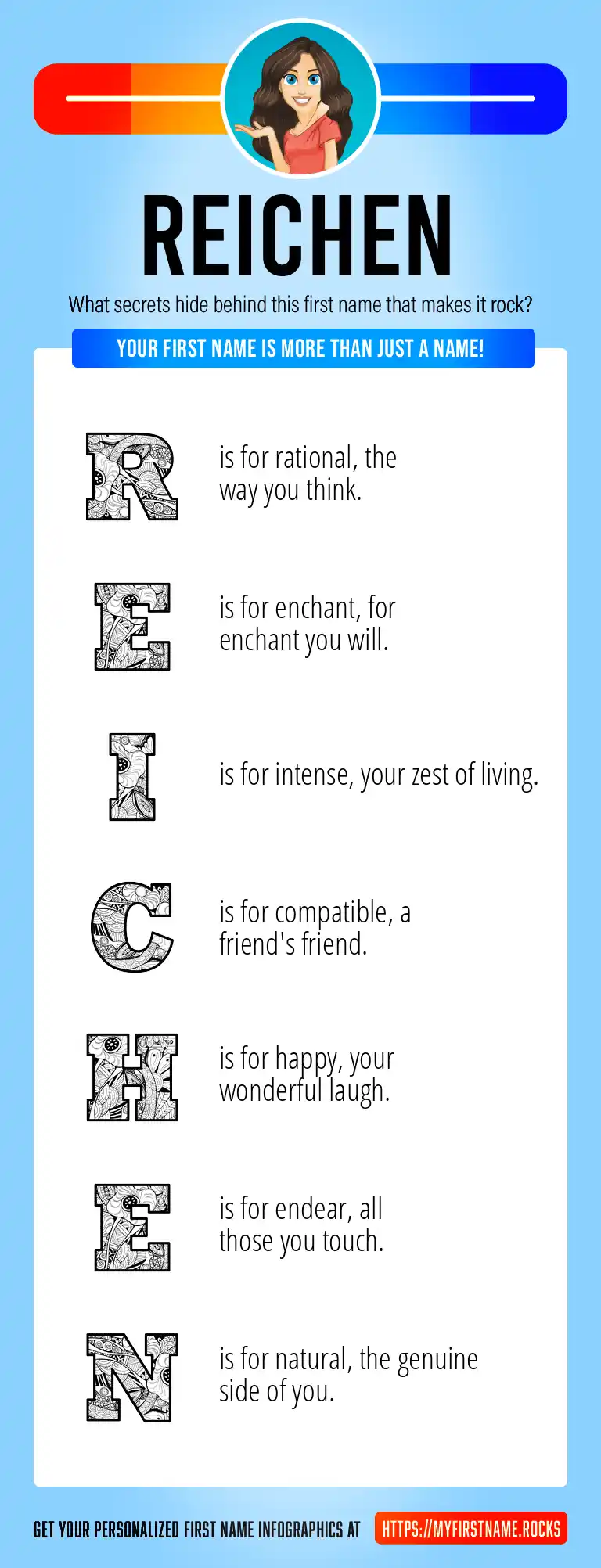 REICHEN

What secrets hide behind this first name that makes it rock?

YOUR FIRST NAME IS MORE THAN JUST A NAME!

R is for rational, the way you think.

E is for enchant, for enchant you will.

I is for intense, your zest of living.

C is for compatible, a friend's friend.

H is for happy, your wonderful laugh.

E is for endear, all those you touch.

N is for natural, the genuine side of you.

GET YOUR PERSONALIZED FIRST NAME INFOGRAPHICS AT HTTPS://MYFIRSTNAME.ROCKS