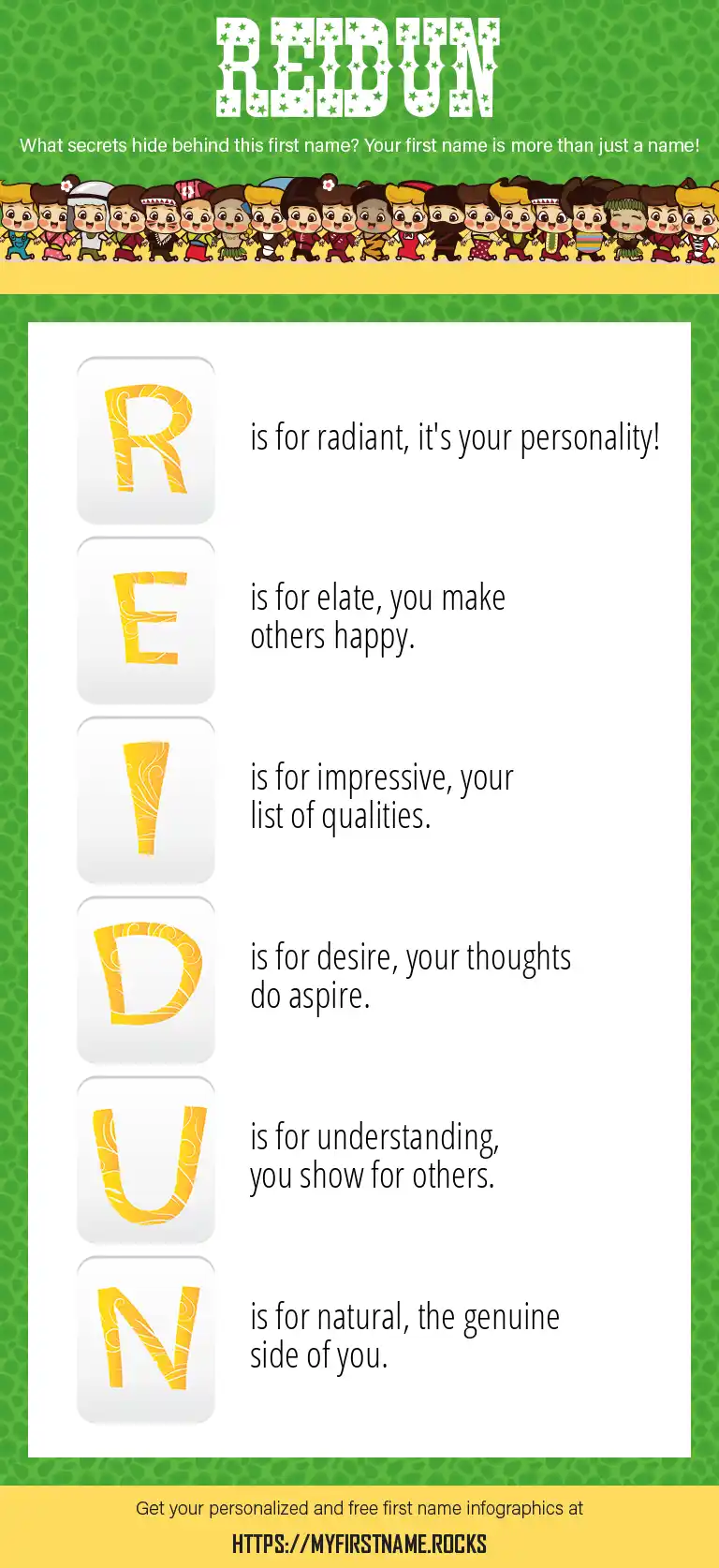 REIDUN

What secrets hide behind this first name? Your first name is more than just a name!

R is for radiant, it's your personality!

E is for elate, you make others happy.

I is for impressive, your list of qualities.

D is for desire, your thoughts do aspire.

U is for understanding, you show for others.

N is for natural, the genuine side of you.

Get your personalized and free first name infographics at

HTTPS://MYFIRSTNAME.ROCKS