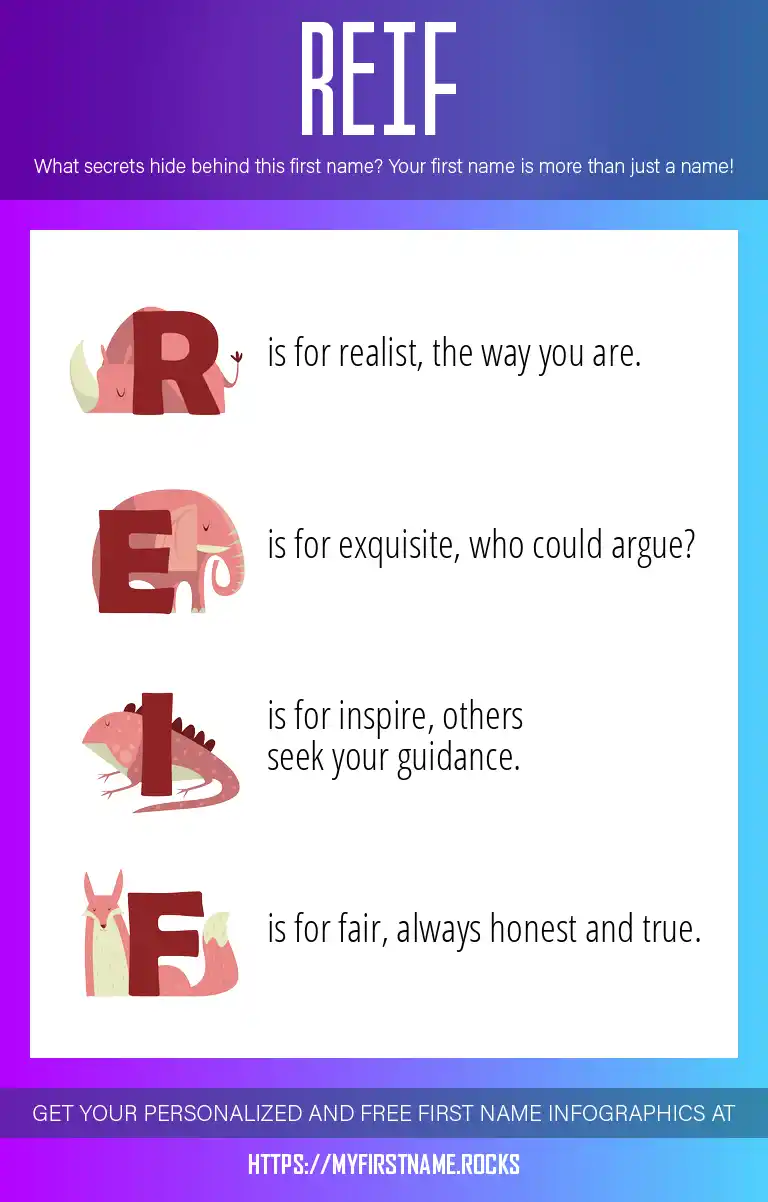 REIF

What secrets hide behind this first name? Your first name is more than just a name!

R is for realist, the way you are.

E is for exquisite, who could argue?

I is for inspire, others seek your guidance.

F is for fair, always honest and true.

GET YOUR PERSONALIZED AND FREE FIRST NAME INFOGRAPHICS AT

HTTPS://MYFIRSTNAME.ROCKS