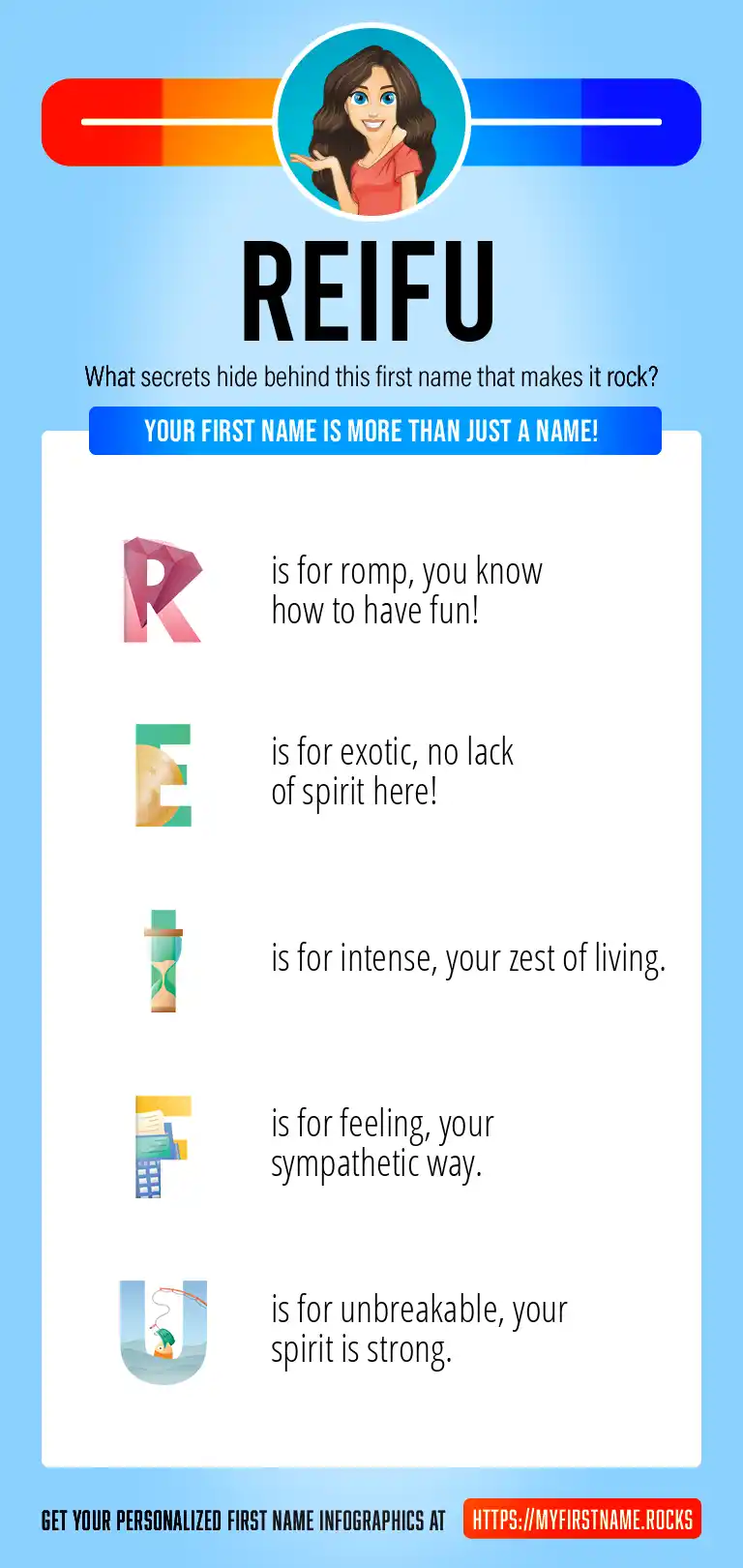 REIFU

What secrets hide behind this first name that makes it rock?

YOUR FIRST NAME IS MORE THAN JUST A NAME!

R is for romp, you know how to have fun!

E is for exotic, no lack of spirit here!

I is for intense, your zest of living.

F is for feeling, your sympathetic way.

U is for unbreakable, your spirit is strong.

GET YOUR PERSONALIZED FIRST NAME INFOGRAPHICS AT HTTPS://MYFIRSTNAME.ROCKS