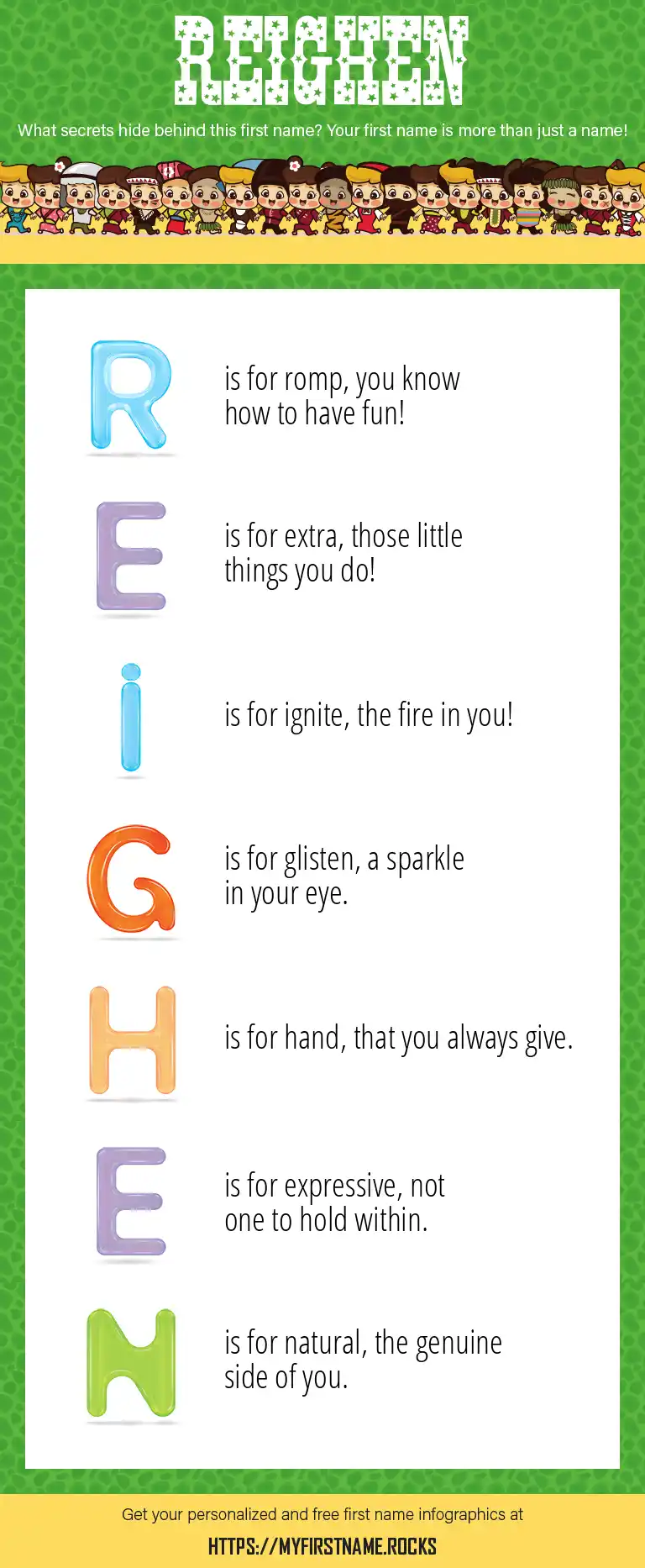 REIGHEN

What secrets hide behind this first name? Your first name is more than just a name!

R is for romp, you know how to have fun!

E is for extra, those little things you do!

i is for ignite, the fire in you!

G is for glisten, a sparkle in your eye.

H is for hand, that you always give.

E is for expressive, not one to hold within.

N is for natural, the genuine side of you.

Get your personalized and free first name infographics at

HTTPS://MYFIRSTNAME.ROCKS