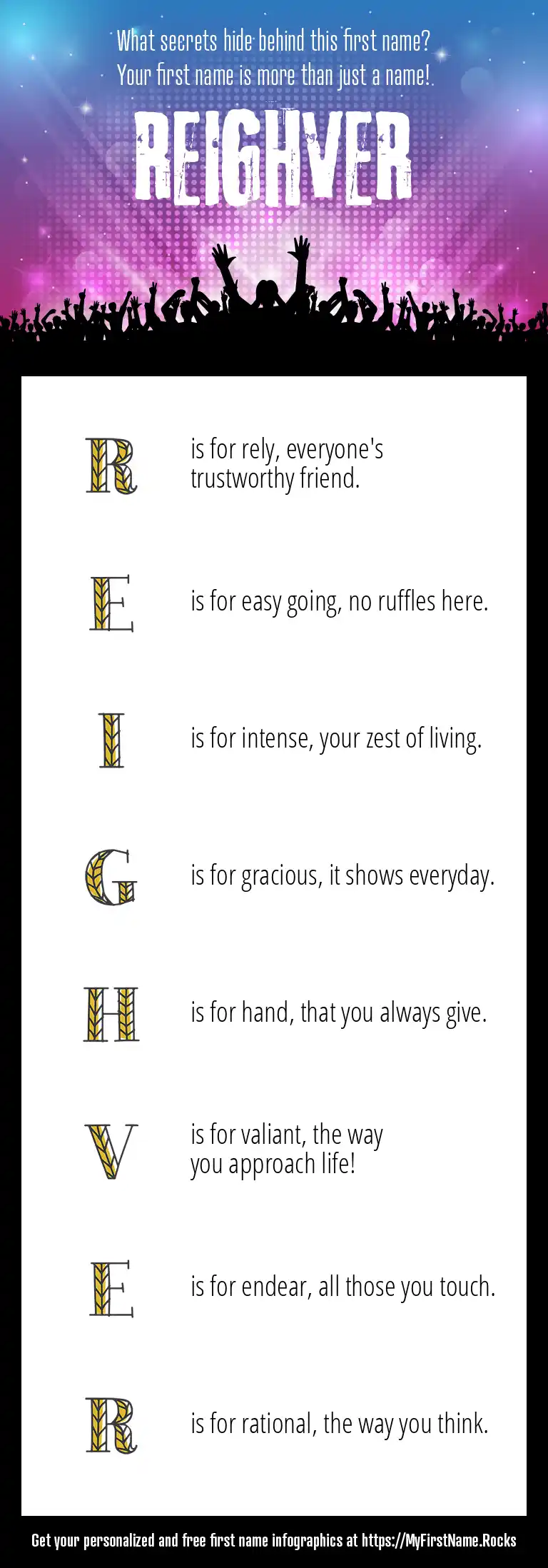 What secrets hide behind this first name?
Your first name is more than just a name!

REIGHVER

R is for rely, everyone's trustworthy friend.

E is for easy going, no ruffles here.

I is for intense, your zest of living.

G is for gracious, it shows everyday.

H is for hand, that you always give.

V is for valiant, the way you approach life!

E is for endear, all those you touch.

R is for rational, the way you think.

Get your personalized and free first name infographics at https://MyFirstName.Rocks