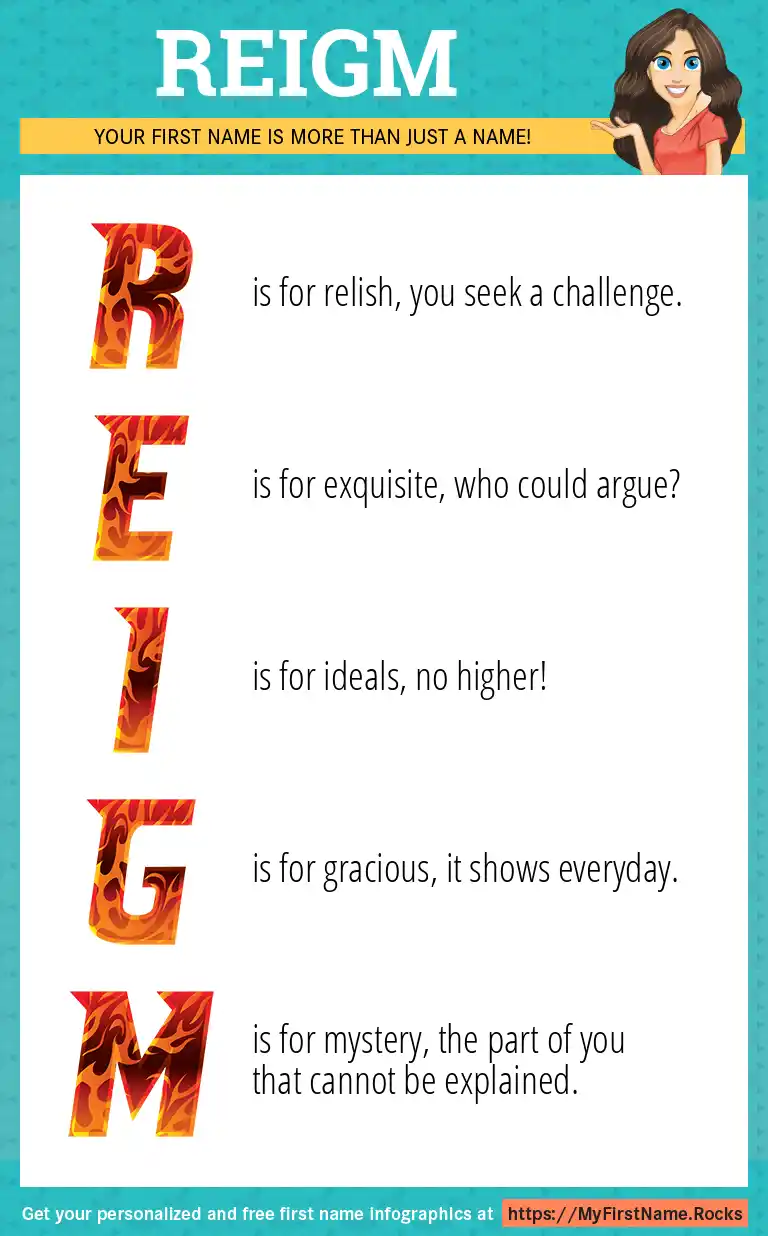 REIGM

YOUR FIRST NAME IS MORE THAN JUST A NAME!

R is for relish, you seek a challenge.

E is for exquisite, who could argue?

I is for ideals, no higher!

G is for gracious, it shows everyday.

M is for mystery, the part of you that cannot be explained.

Get your personalized and free first name infographics at https://MyFirstName.Rocks