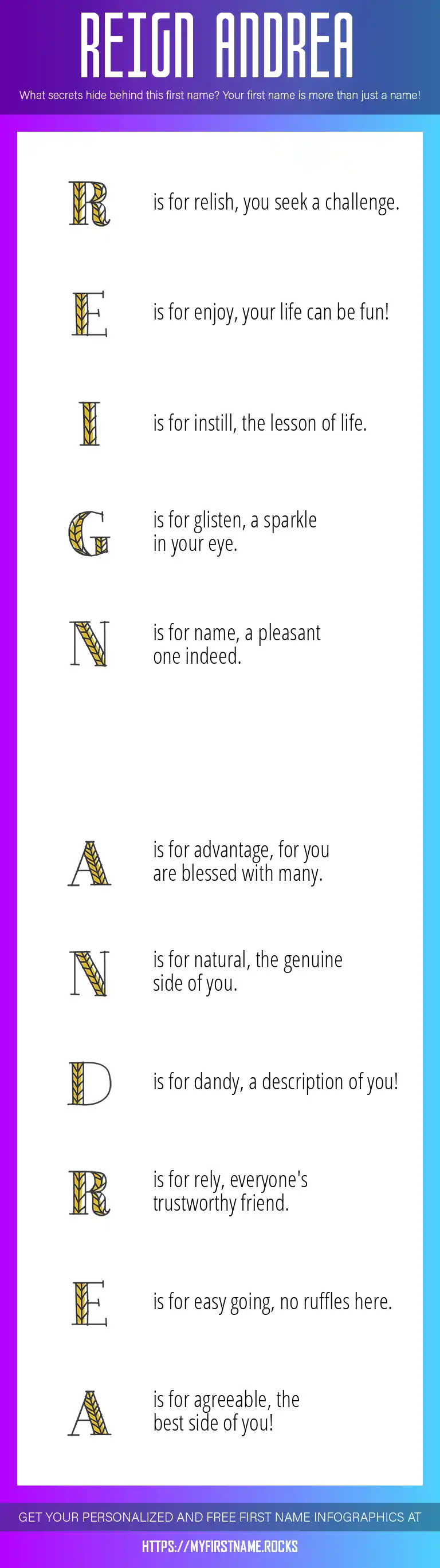 REIGN ANDREA

What secrets hide behind this first name? Your first name is more than just a name!

R is for relish, you seek a challenge.

E is for enjoy, your life can be fun!

I is for instill, the lesson of life.

G is for glisten, a sparkle in your eye.

N is for name, a pleasant one indeed.

A is for advantage, for you are blessed with many.

N is for natural, the genuine side of you.

D is for dandy, a description of you!

R is for rely, everyone's trustworthy friend.

E is for easy going, no ruffles here.

A is for agreeable, the best side of you!

GET YOUR PERSONALIZED AND FREE FIRST NAME INFOGRAPHICS AT

HTTPS://MYFIRSTNAME.ROCKS