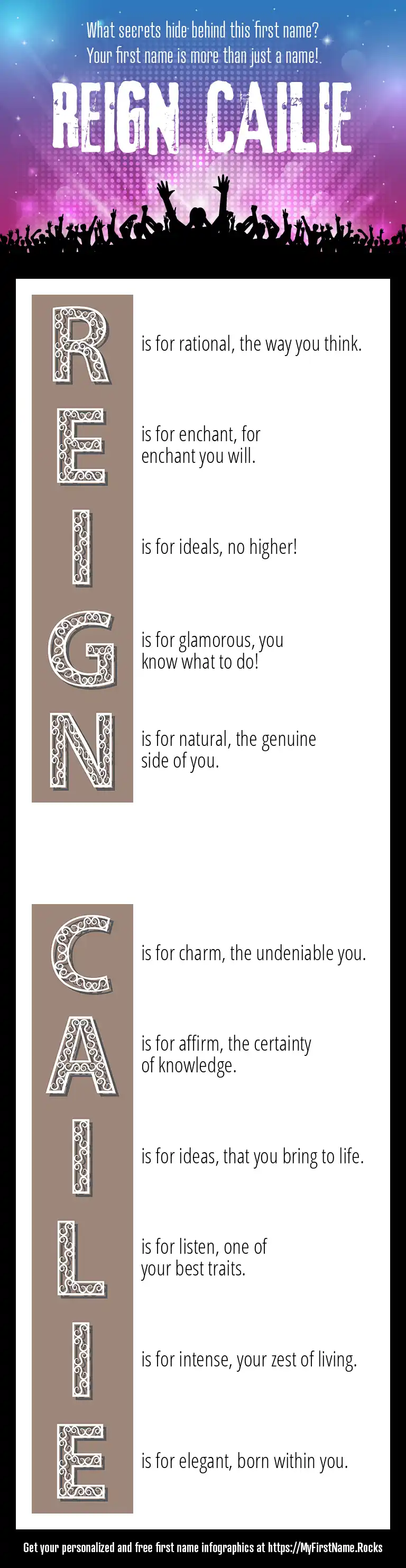 What secrets hide behind this first name?
Your first name is more than just a name!

REIGN CAILIE

R is for rational, the way you think.

E is for enchant, for enchant you will.

I is for ideals, no higher!

G is for glamorous, you know what to do!

N is for natural, the genuine side of you.

C is for charm, the undeniable you.

A is for affirm, the certainty of knowledge.

I is for ideas, that you bring to life.

L is for listen, one of your best traits.

I is for intense, your zest of living.

E is for elegant, born within you.

Get your personalized and free first name infographics at https://MyFirstName.Rocks