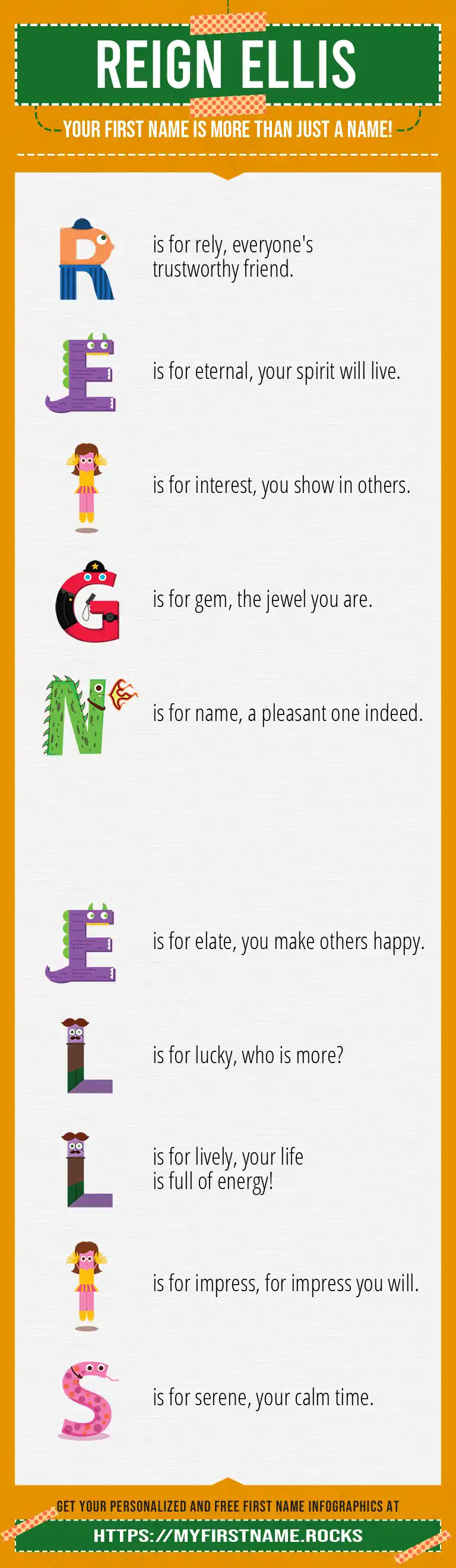 REIGN ELLIS

YOUR FIRST NAME IS MORE THAN JUST A NAME!

R is for rely, everyone's trustworthy friend.

E is for eternal, your spirit will live.

I is for interest, you show in others.

G is for gem, the jewel you are.

N is for name, a pleasant one indeed.

E is for elate, you make others happy.

L is for lucky, who is more?

L is for lively, your life is full of energy!

I is for impress, for impress you will.

S is for serene, your calm time.

GET YOUR PERSONALIZED AND FREE FIRST NAME INFOGRAPHICS AT

HTTPS://MYFIRSTNAME.ROCKS