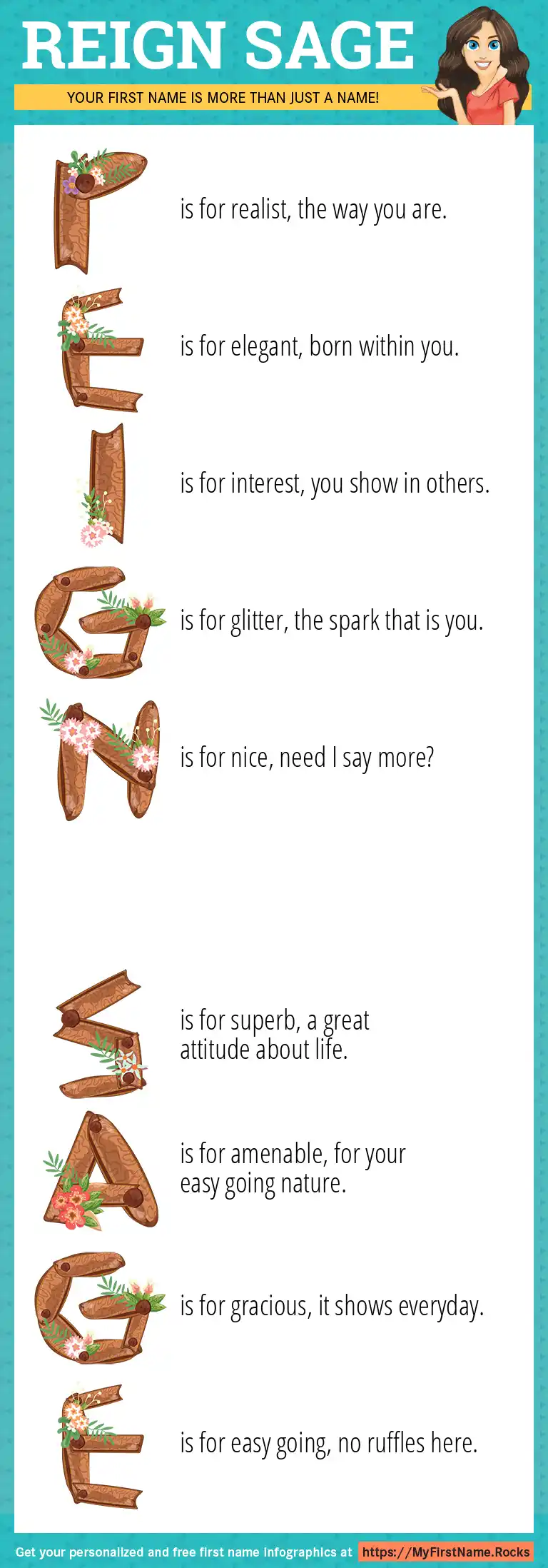 REIGN SAGE

YOUR FIRST NAME IS MORE THAN JUST A NAME!

R is for realist, the way you are.

E is for elegant, born within you.

I is for interest, you show in others.

G is for glitter, the spark that is you.

N is for nice, need I say more?

S is for superb, a great attitude about life.

A is for amenable, for your easy going nature.

G is for gracious, it shows everyday.

E is for easy going, no ruffles here.

Get your personalized and free first name infographics at https://MyFirstName.Rocks