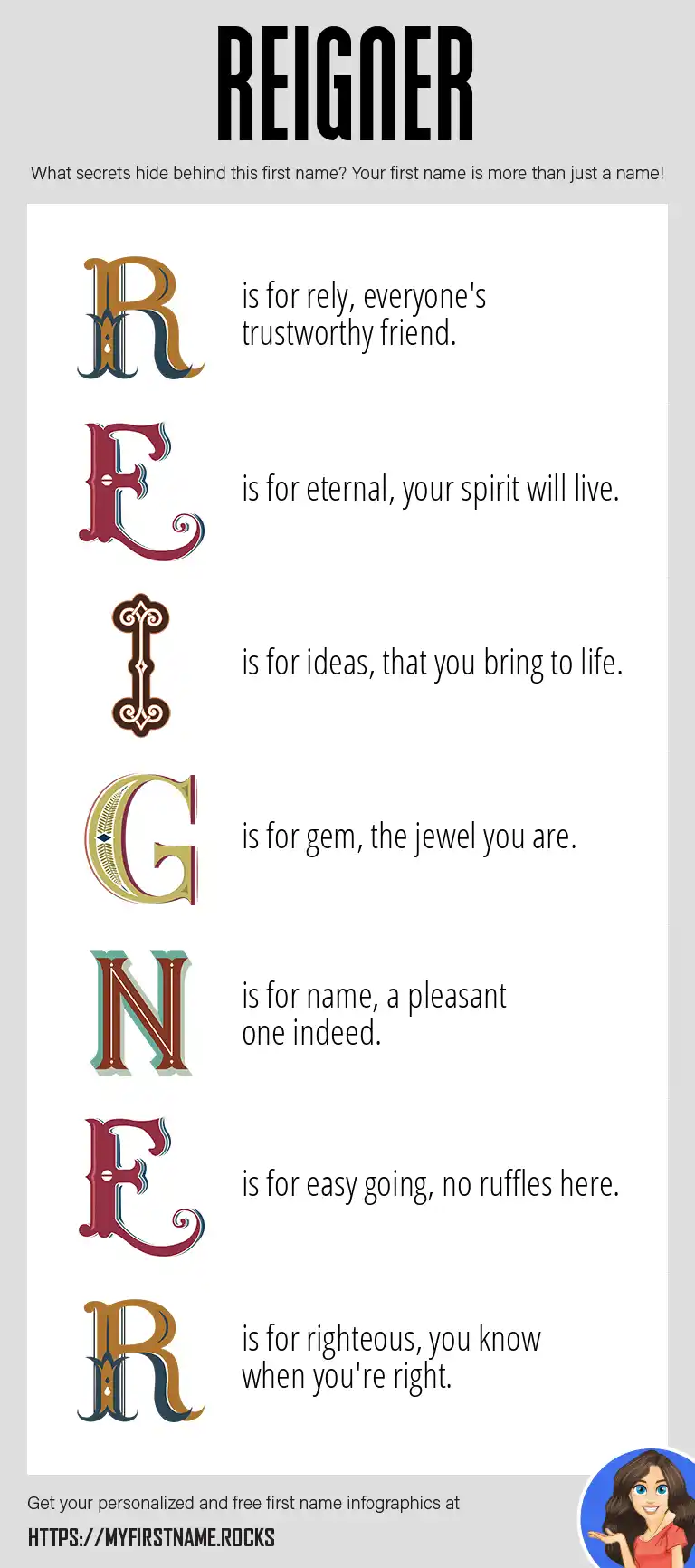 REIGNER

What secrets hide behind this first name? Your first name is more than just a name!

R is for rely, everyone's trustworthy friend.

E is for eternal, your spirit will live.

I is for ideas, that you bring to life.

G is for gem, the jewel you are.

N is for name, a pleasant one indeed.

E is for easy going, no ruffles here.

R is for righteous, you know when you're right.

Get your personalized and free first name infographics at

HTTPS://MYFIRSTNAME.ROCKS