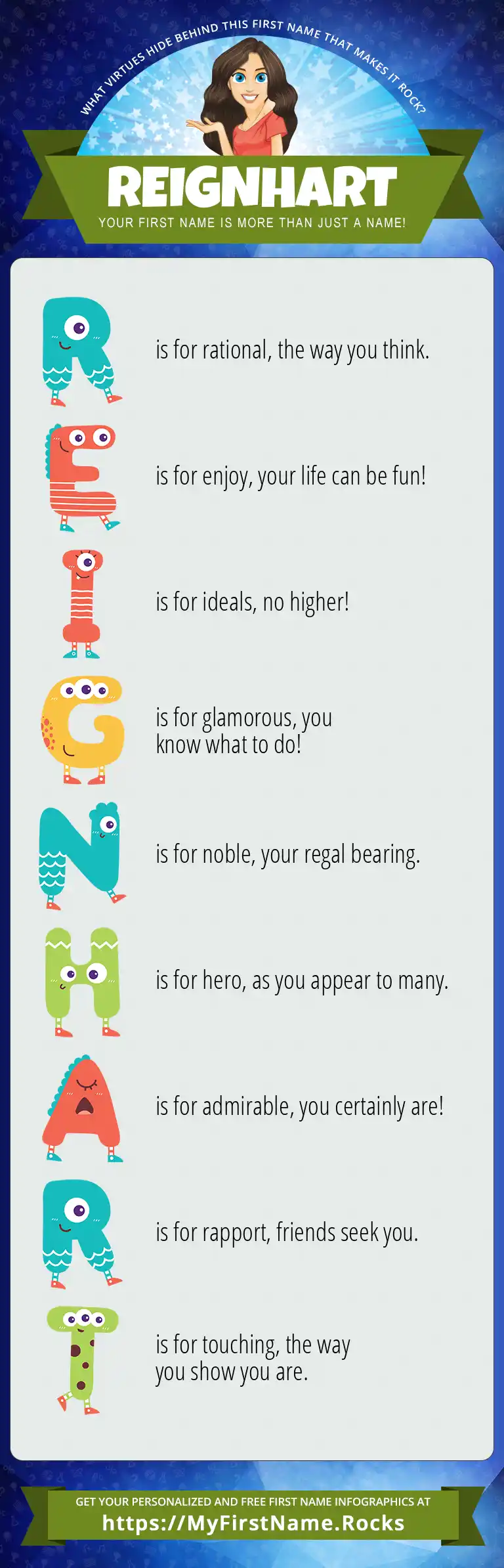 WHAT VIRTUES HIDE BEHIND THIS FIRST NAME THAT MAKES IT ROCK?

REIGNHART

YOUR FIRST NAME IS MORE THAN JUST A NAME!

R is for rational, the way you think.

E is for enjoy, your life can be fun!

I is for ideals, no higher!

G is for glamorous, you know what to do!

N is for noble, your regal bearing.

H is for hero, as you appear to many.

A is for admirable, you certainly are!

R is for rapport, friends seek you.

T is for touching, the way you show you are.

GET YOUR PERSONALIZED AND FREE FIRST NAME INFOGRAPHICS AT
https://MyFirstName.Rocks