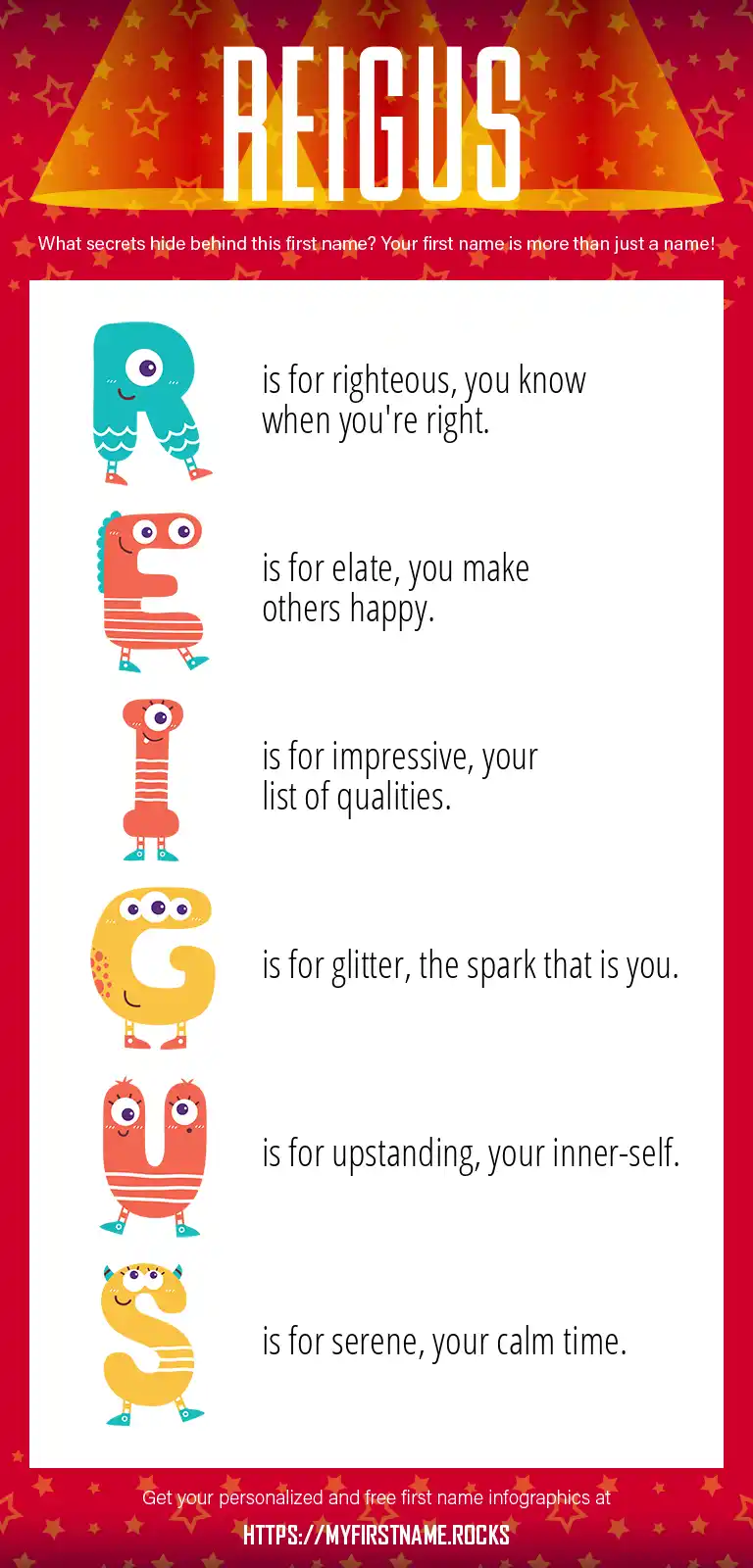 REIGUS

What secrets hide behind this first name? Your first name is more than just a name!

R is for righteous, you know when you're right.

E is for elate, you make others happy.

I is for impressive, your list of qualities.

G is for glitter, the spark that is you.

U is for upstanding, your inner-self.

S is for serene, your calm time.

Get your personalized and free first name infographics at

HTTPS://MYFIRSTNAME.ROCKS