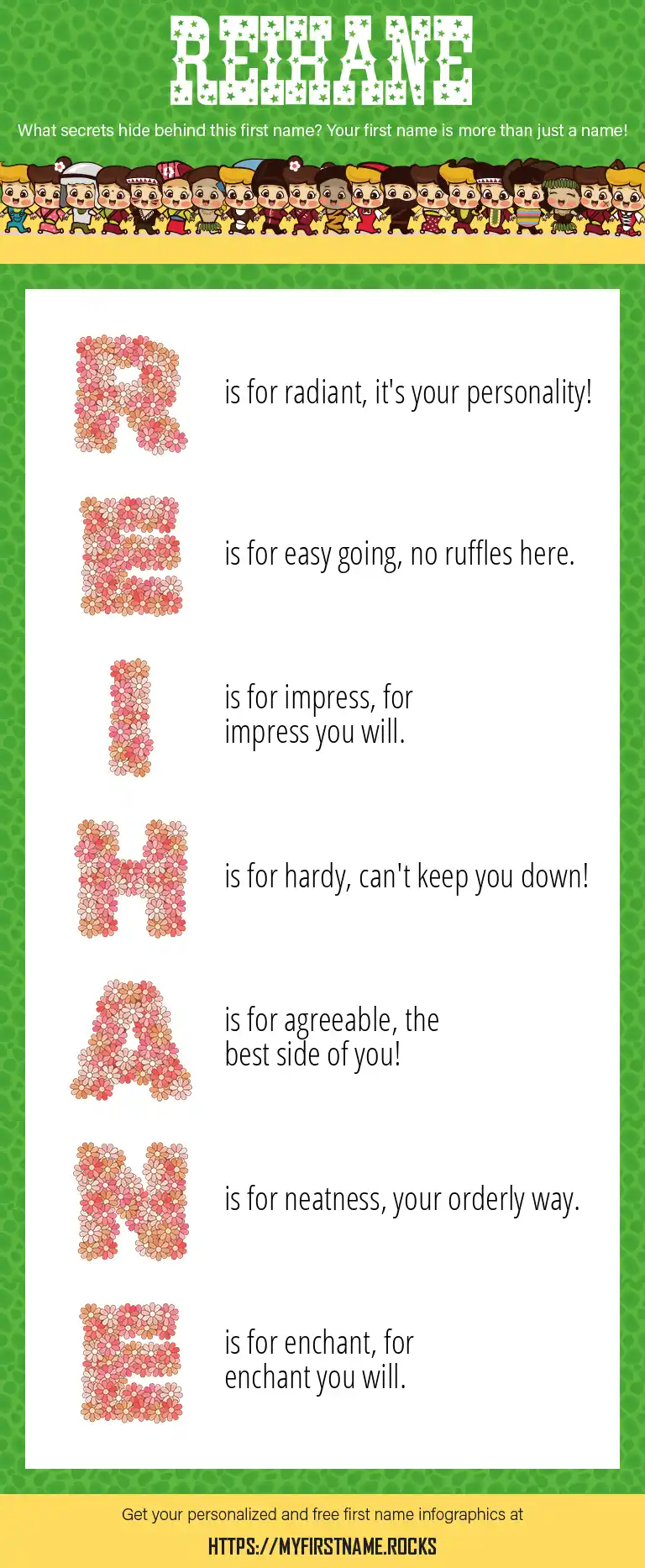 REIHANE

What secrets hide behind this first name? Your first name is more than just a name!

R is for radiant, it's your personality!

E is for easy going, no ruffles here.

I is for impress, for impress you will.

H is for hardy, can't keep you down!

A is for agreeable, the best side of you!

N is for neatness, your orderly way.

E is for enchant, for enchant you will.

Get your personalized and free first name infographics at

HTTPS://MYFIRSTNAME.ROCKS