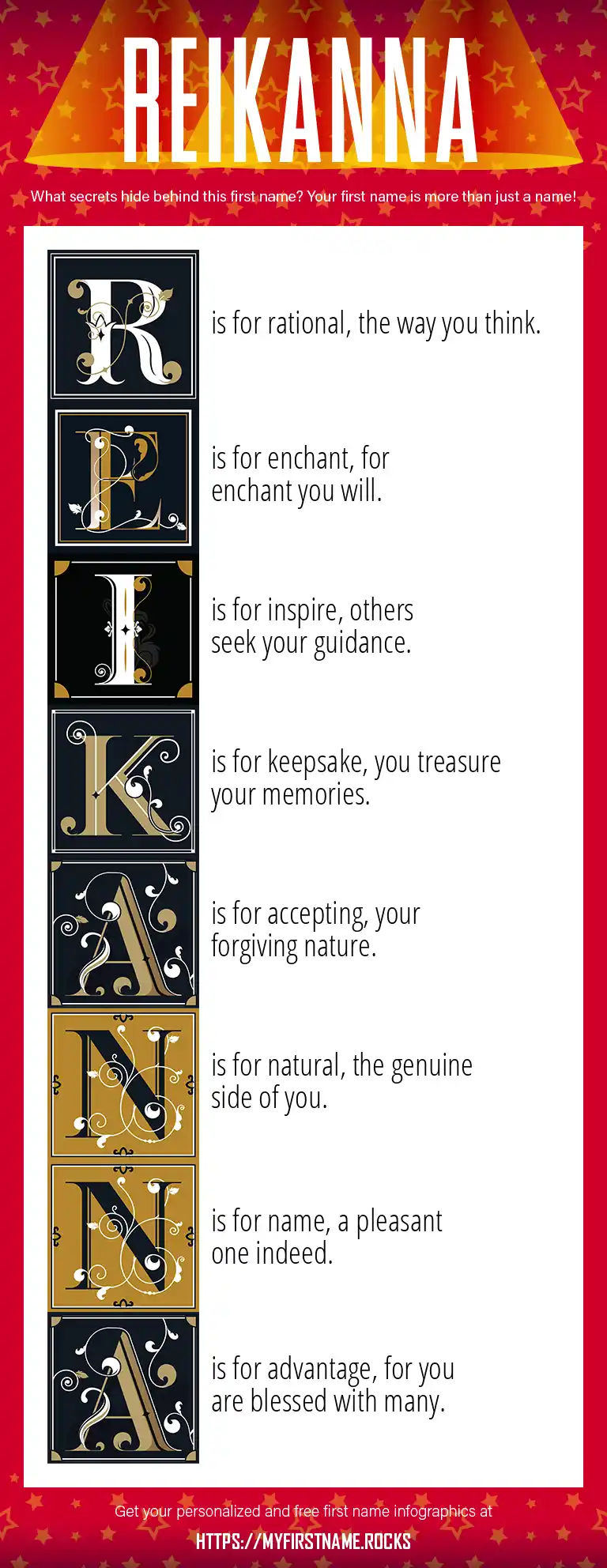 REIKANNA

What secrets hide behind this first name? Your first name is more than just a name!

R is for rational, the way you think.

E is for enchant, for enchant you will.

I is for inspire, others seek your guidance.

K is for keepsake, you treasure your memories.

A is for accepting, your forgiving nature.

N is for natural, the genuine side of you.

N is for name, a pleasant one indeed.

A is for advantage, for you are blessed with many.

Get your personalized and free first name infographics at

HTTPS://MYFIRSTNAME.ROCKS