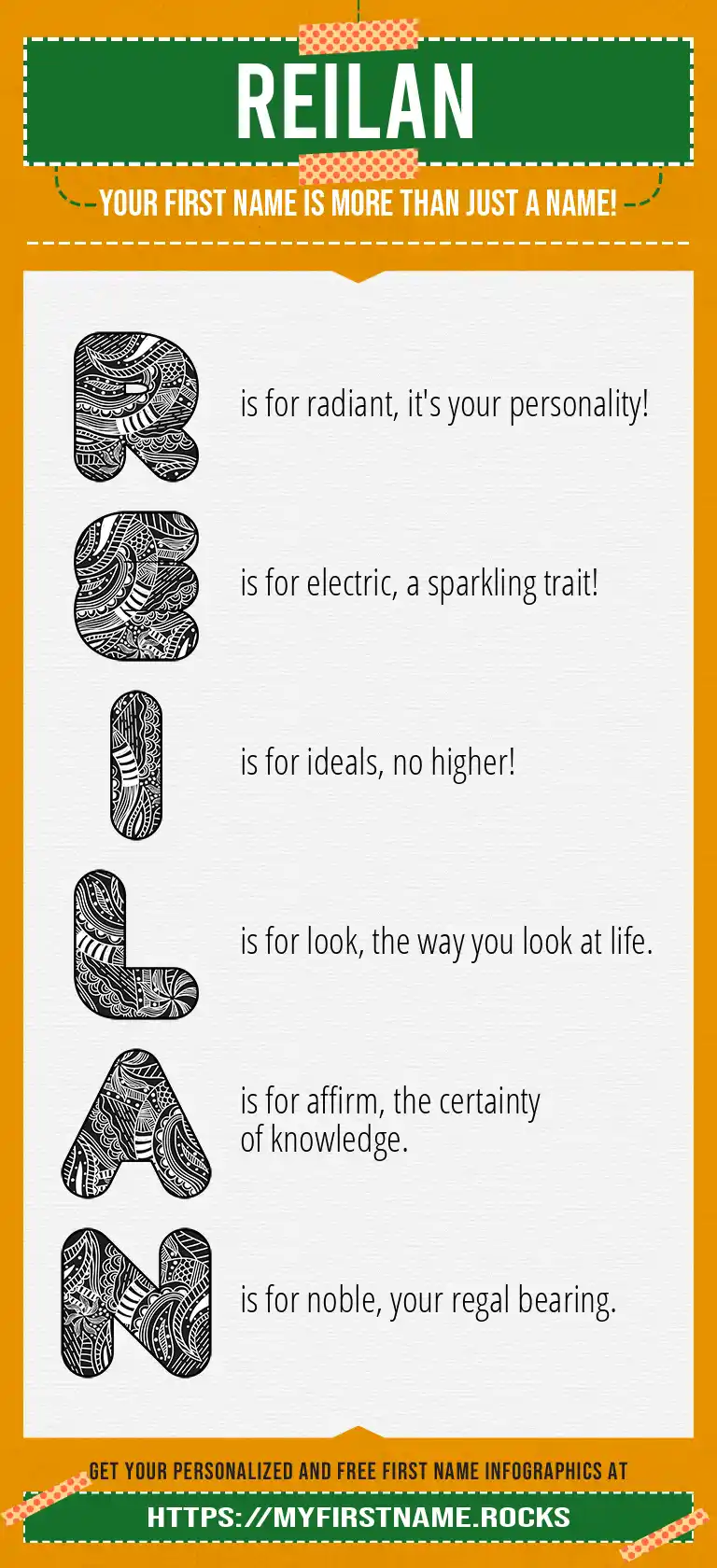 REILAN

YOUR FIRST NAME IS MORE THAN JUST A NAME!

R is for radiant, it's your personality!

E is for electric, a sparkling trait!

I is for ideals, no higher!

L is for look, the way you look at life.

A is for affirm, the certainty of knowledge.

N is for noble, your regal bearing.

GET YOUR PERSONALIZED AND FREE FIRST NAME INFOGRAPHICS AT

HTTPS://MYFIRSTNAME.ROCKS