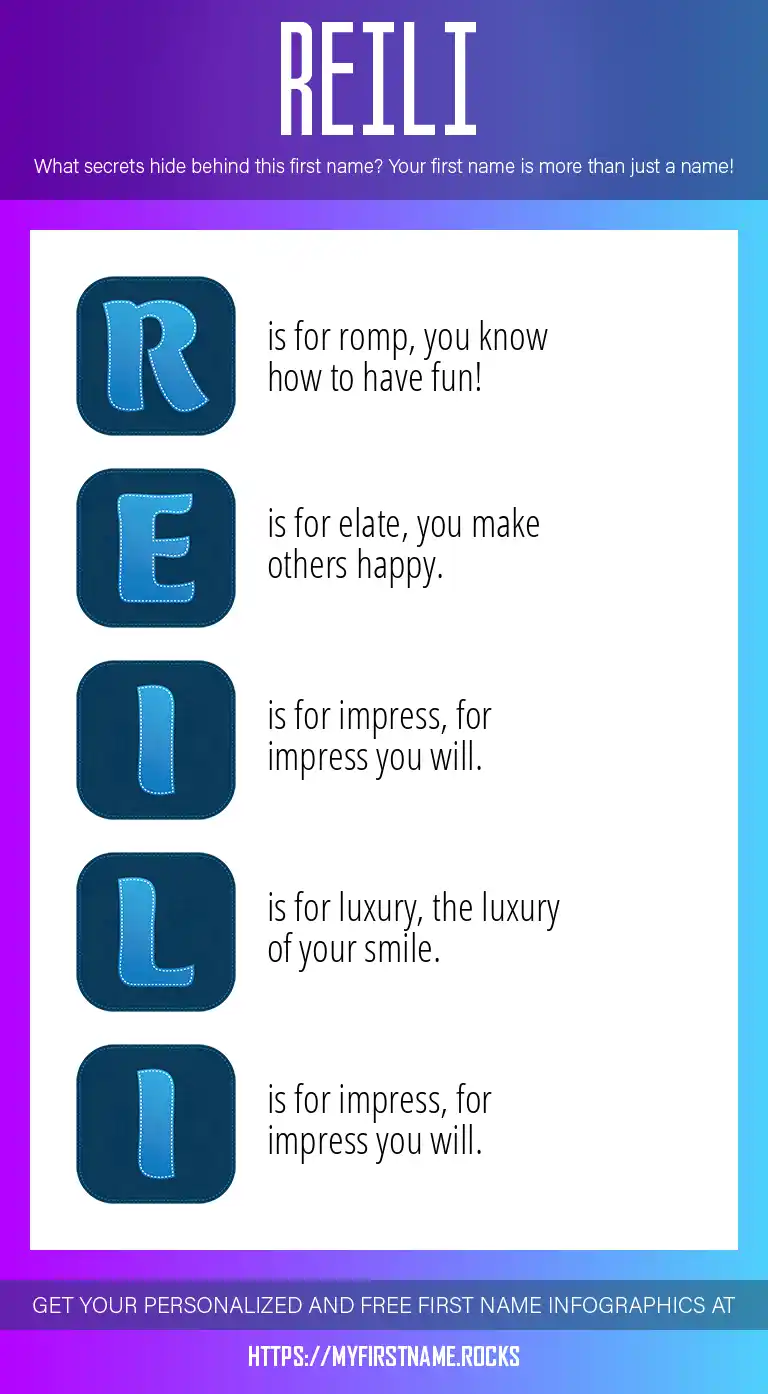 REILI

What secrets hide behind this first name? Your first name is more than just a name!

R is for romp, you know how to have fun!

E is for elate, you make others happy.

I is for impress, for impress you will.

L is for luxury, the luxury of your smile.

I is for impress, for impress you will.

GET YOUR PERSONALIZED AND FREE FIRST NAME INFOGRAPHICS AT

HTTPS://MYFIRSTNAME.ROCKS