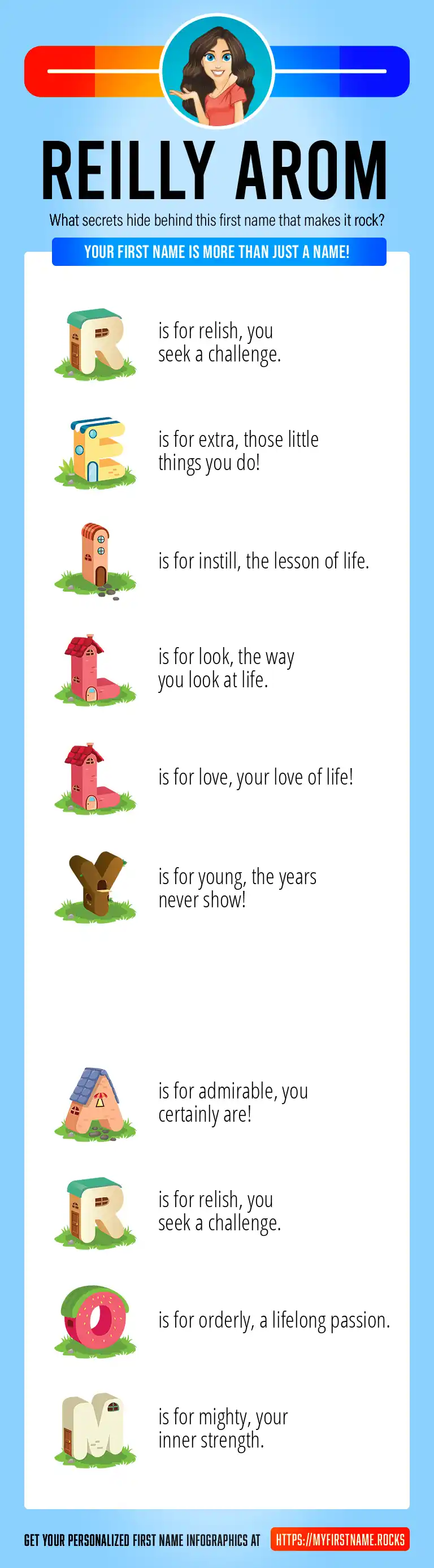 REILLY AROM

What secrets hide behind this first name that makes it rock?

YOUR FIRST NAME IS MORE THAN JUST A NAME!

R is for relish, you seek a challenge.

E is for extra, those little things you do!

I is for instill, the lesson of life.

L is for look, the way you look at life.

L is for love, your love of life!

Y is for young, the years never show!

A is for admirable, you certainly are!

R is for relish, you seek a challenge.

O is for orderly, a lifelong passion.

M is for mighty, your inner strength.

GET YOUR PERSONALIZED FIRST NAME INFOGRAPHICS AT HTTPS://MYFIRSTNAME.ROCKS