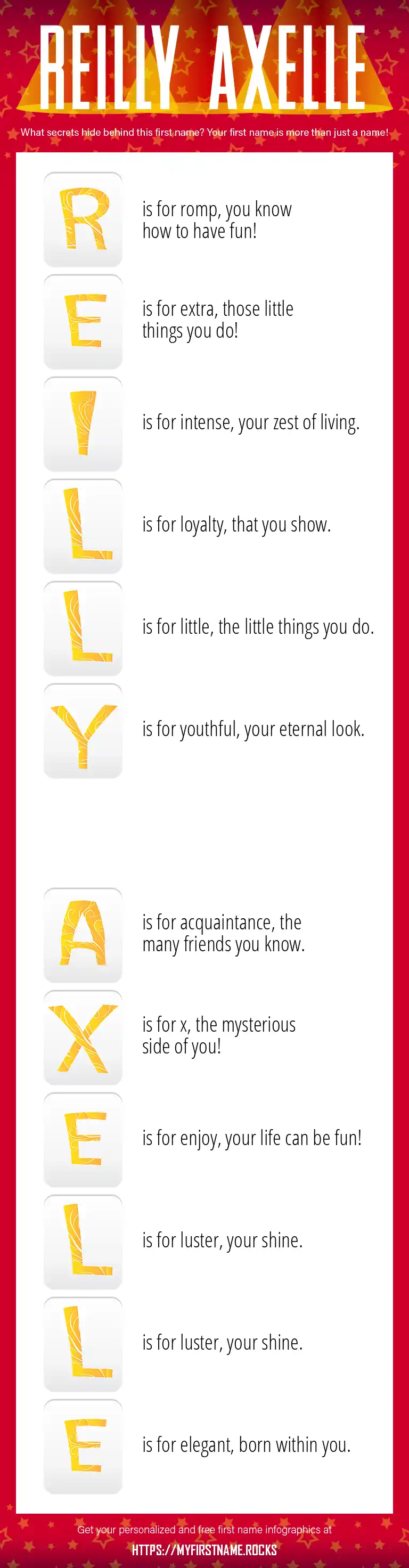 REILLY AXELLE

What secrets hide behind this first name? Your first name is more than just a name!

R is for romp, you know how to have fun!

E is for extra, those little things you do!

I is for intense, your zest of living.

L is for loyalty, that you show.

L is for little, the little things you do.

Y is for youthful, your eternal look.

A is for acquaintance, the many friends you know.

X is for x, the mysterious side of you!

E is for enjoy, your life can be fun!

L is for luster, your shine.

L is for luster, your shine.

E is for elegant, born within you.

Get your personalized and free first name infographics at

HTTPS://MYFIRSTNAME.ROCKS