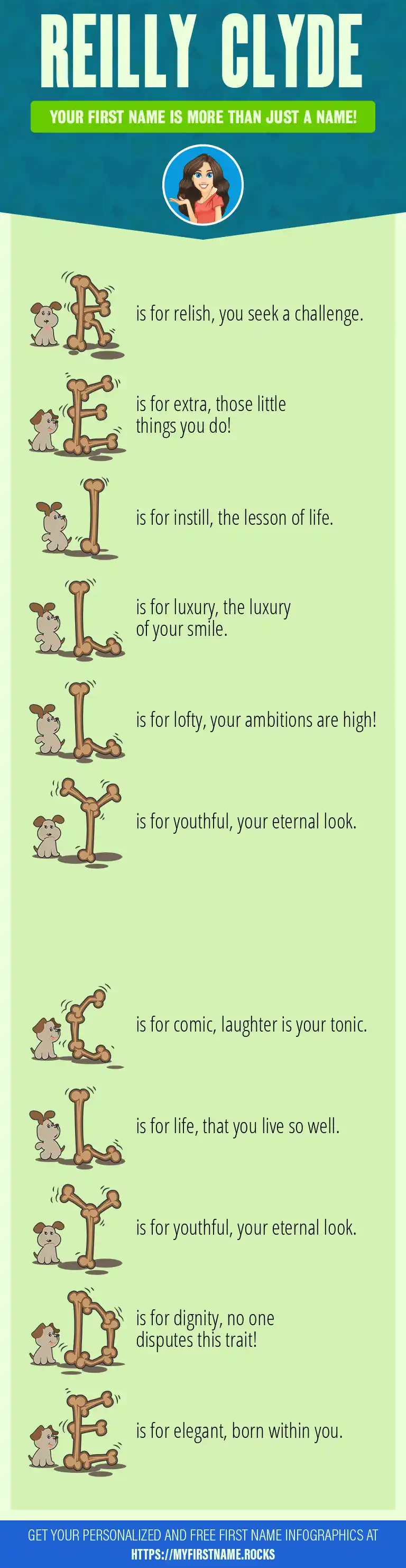 REILLY CLYDE

YOUR FIRST NAME IS MORE THAN JUST A NAME!

R is for relish, you seek a challenge.

E is for extra, those little things you do!

I is for instill, the lesson of life.

L is for luxury, the luxury of your smile.

L is for lofty, your ambitions are high!

Y is for youthful, your eternal look.

C is for comic, laughter is your tonic.

L is for life, that you live so well.

Y is for youthful, your eternal look.

D is for dignity, no one disputes this trait!

E is for elegant, born within you.

GET YOUR PERSONALIZED AND FREE FIRST NAME INFOGRAPHICS AT HTTPS://MYFIRSTNAME.ROCKS