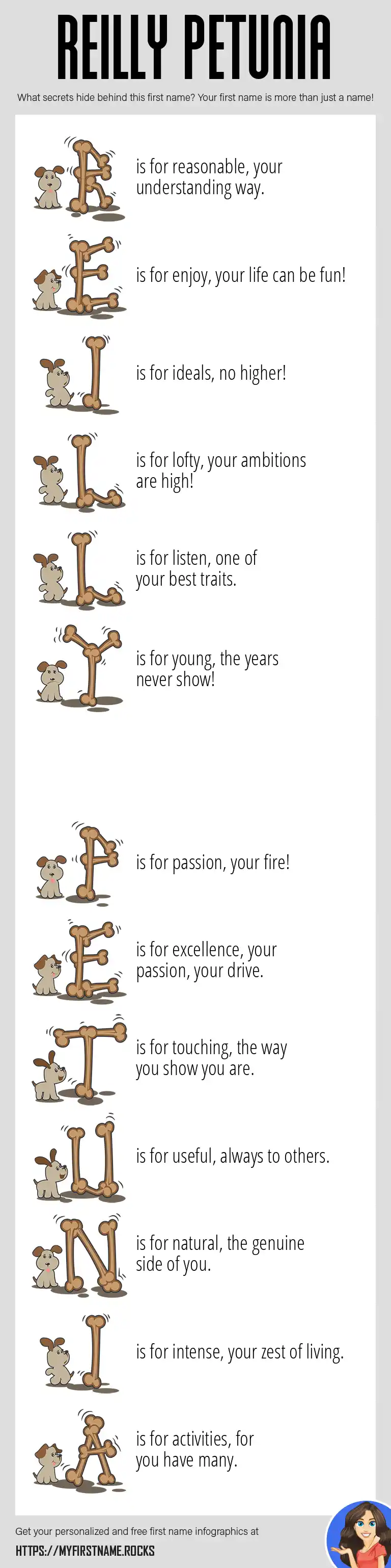 REILLY PETUNIA

What secrets hide behind this first name? Your first name is more than just a name!

R is for reasonable, your understanding way.

E is for enjoy, your life can be fun!

I is for ideals, no higher!

L is for lofty, your ambitions are high!

L is for listen, one of your best traits.

Y is for young, the years never show!

P is for passion, your fire!

E is for excellence, your passion, your drive.

T is for touching, the way you show you are.

U is for useful, always to others.

N is for natural, the genuine side of you.

I is for intense, your zest of living.

A is for activities, for you have many.

Get your personalized and free first name infographics at

HTTPS://MYFIRSTNAME.ROCKS