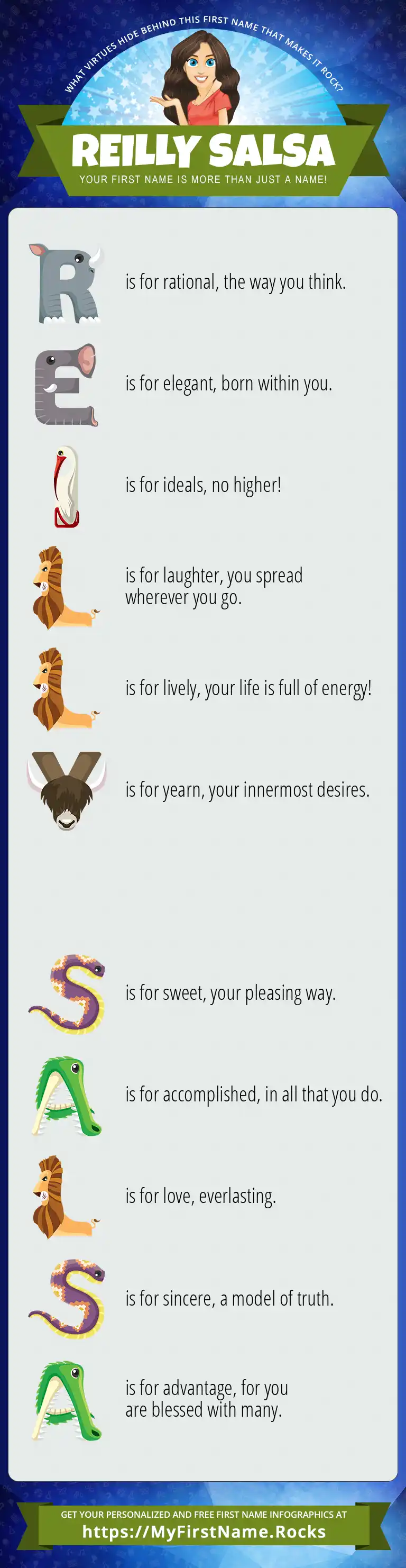 WHAT VIRTUES HIDE BEHIND THIS FIRST NAME THAT MAKES IT ROCK?

REILLY SALSA

YOUR FIRST NAME IS MORE THAN JUST A NAME!

R is for rational, the way you think.

E is for elegant, born within you.

I is for ideals, no higher!

L is for laughter, you spread wherever you go.

L is for lively, your life is full of energy!

Y is for yearn, your innermost desires.

S is for sweet, your pleasing way.

A is for accomplished, in all that you do.

L is for love, everlasting.

S is for sincere, a model of truth.

A is for advantage, for you are blessed with many.

GET YOUR PERSONALIZED AND FREE FIRST NAME INFOGRAPHICS AT
https://MyFirstName.Rocks