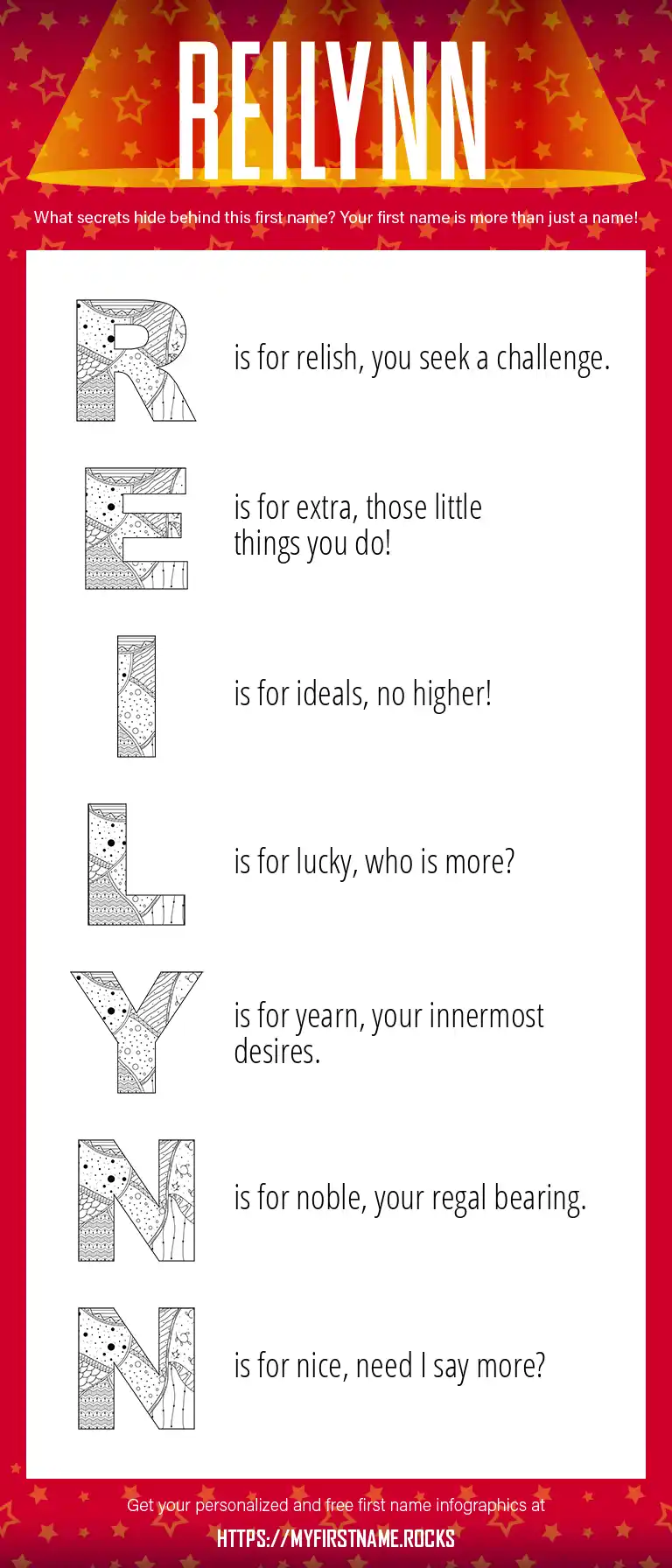 REILYNN

What secrets hide behind this first name? Your first name is more than just a name!

R is for relish, you seek a challenge.

E is for extra, those little things you do!

I is for ideals, no higher!

L is for lucky, who is more?

Y is for yearn, your innermost desires.

N is for noble, your regal bearing.

N is for nice, need I say more?

Get your personalized and free first name infographics at

HTTPS://MYFIRSTNAME.ROCKS