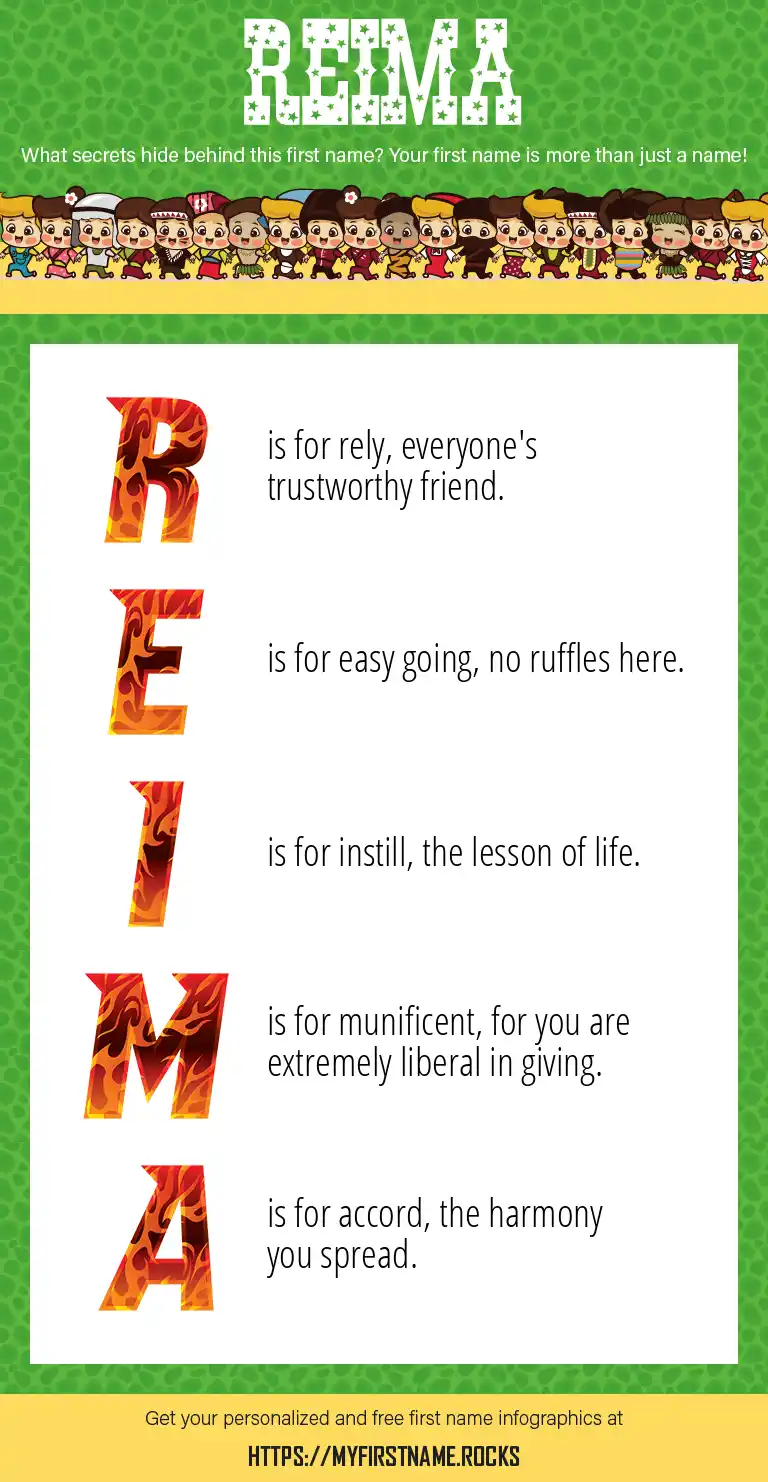 REIMA

What secrets hide behind this first name? Your first name is more than just a name!

R is for rely, everyone's trustworthy friend.

E is for easy going, no ruffles here.

I is for instill, the lesson of life.

M is for munificent, for you are extremely liberal in giving.

A is for accord, the harmony you spread.

Get your personalized and free first name infographics at

HTTPS://MYFIRSTNAME.ROCKS