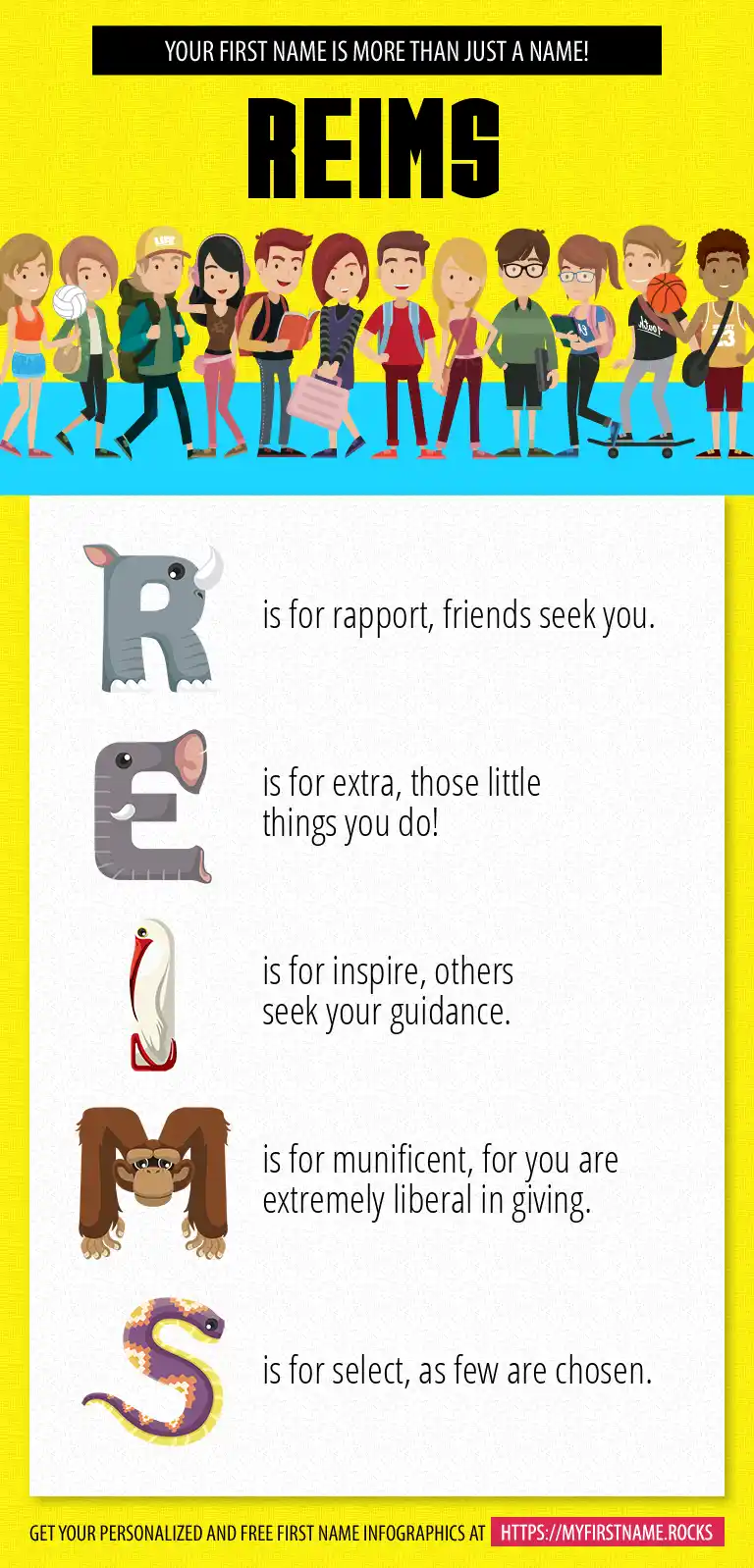 YOUR FIRST NAME IS MORE THAN JUST A NAME!

REIMS

R is for rapport, friends seek you.

E is for extra, those little things you do!

I is for inspire, others seek your guidance.

M is for munificent, for you are extremely liberal in giving.

S is for select, as few are chosen.

GET YOUR PERSONALIZED AND FREE FIRST NAME INFOGRAPHICS AT HTTPS://MYFIRSTNAME.ROCKS